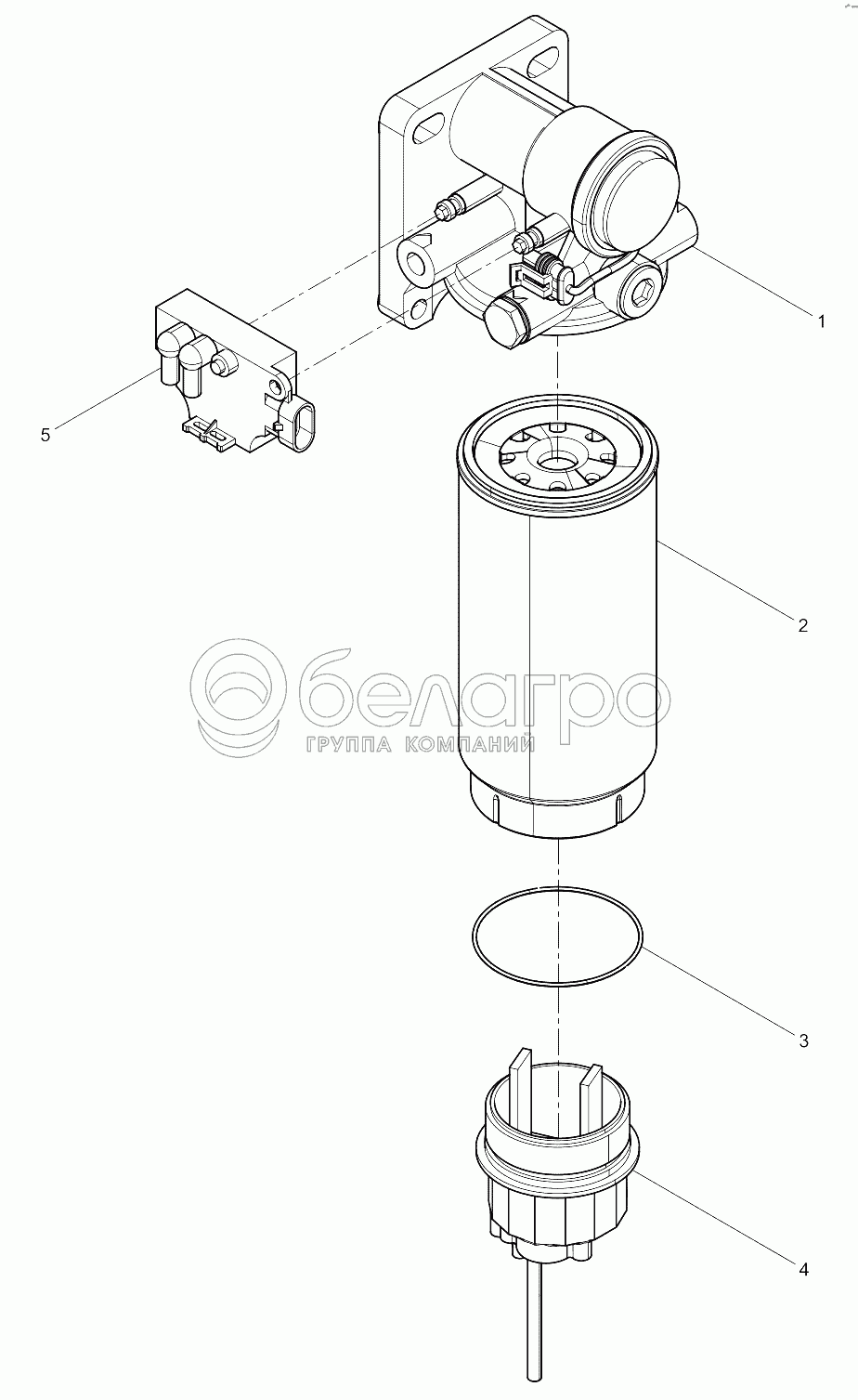 1

5

2

белагро
ГРУППА КОМПАНИЙ

3

4