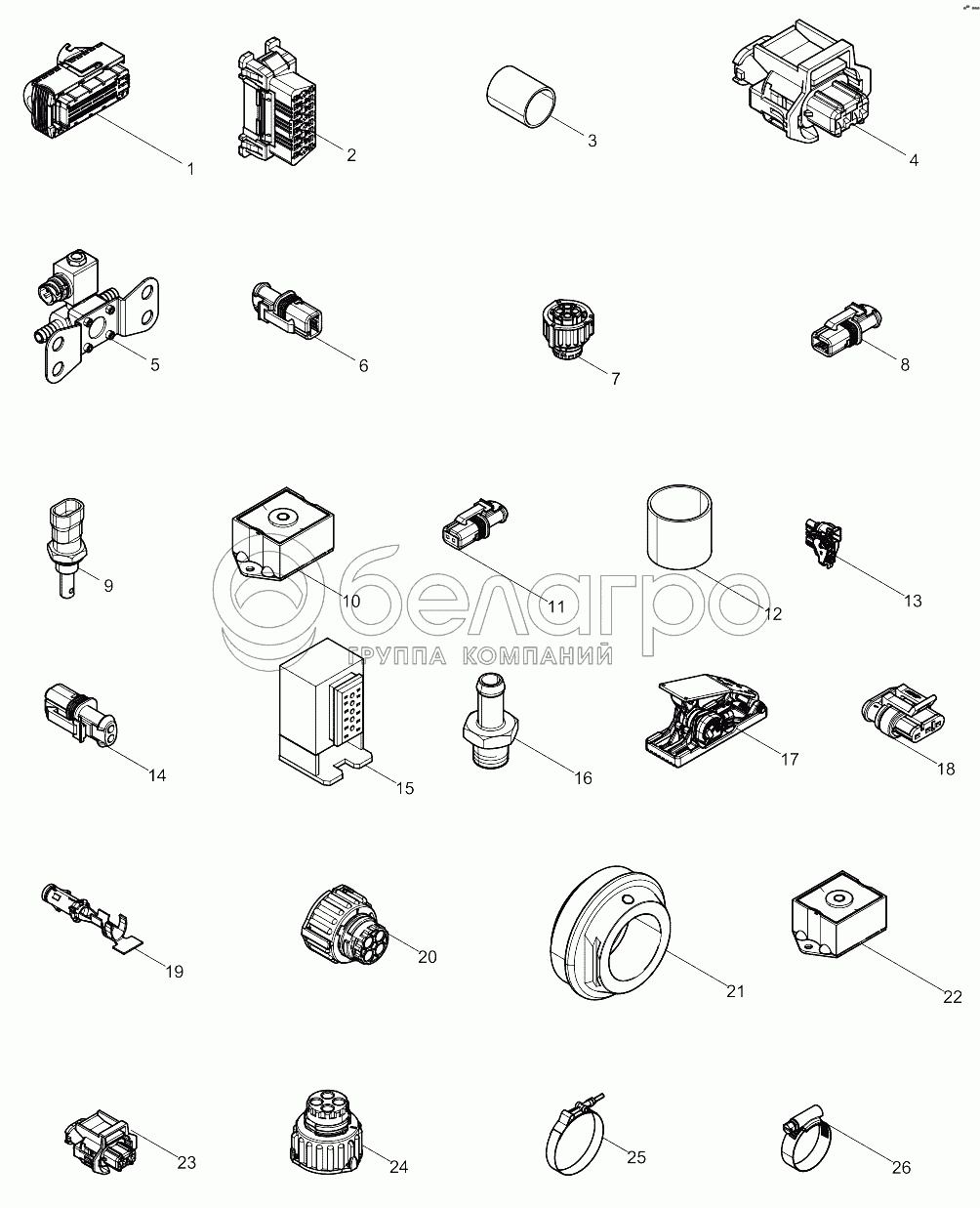 1
2
3
4
5
6
7
8
9
10
11
12
13
белагро
ГРУППА КОМПАНИЙ
14
15
16
17
18
19
20
21
22
23
24
25
26