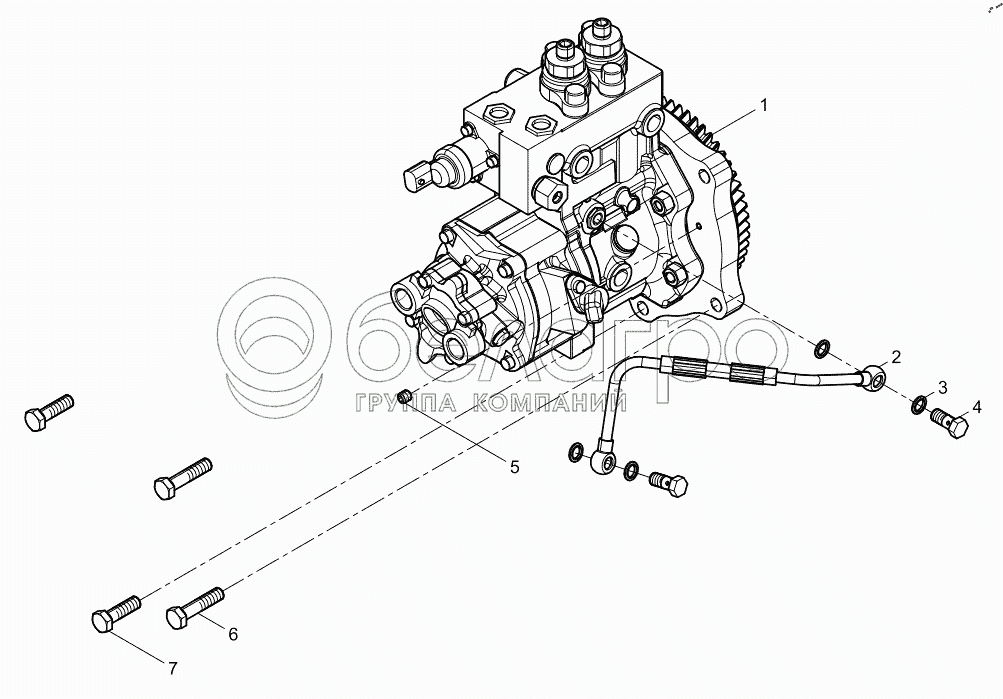 1
2
3
4
5
6
7
белагро
ГРУППА КОМПАНИЙ