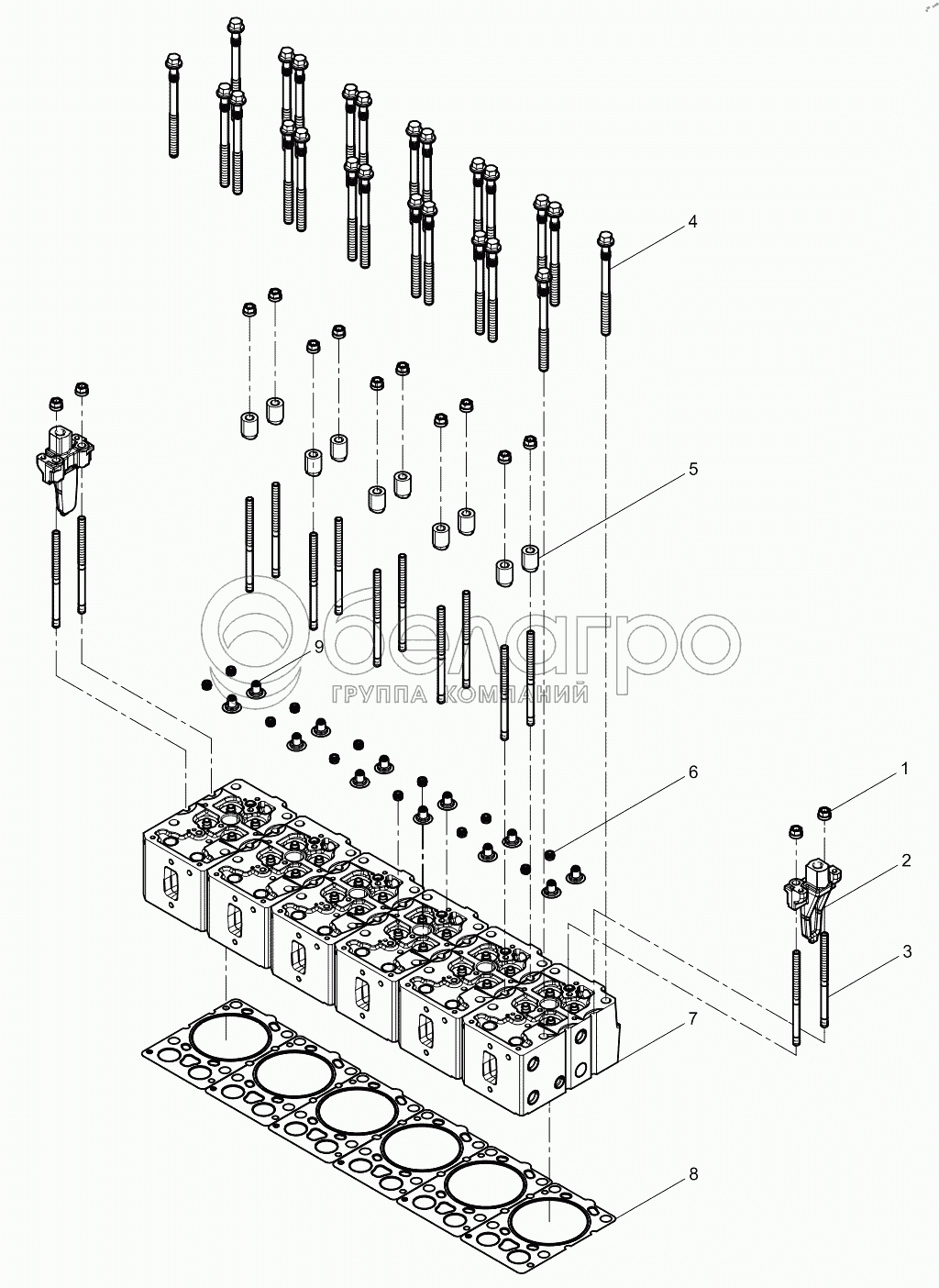 4

5

9

белагро
ГРУППА КОМПАНИЙ

6

1

2

3

7

8