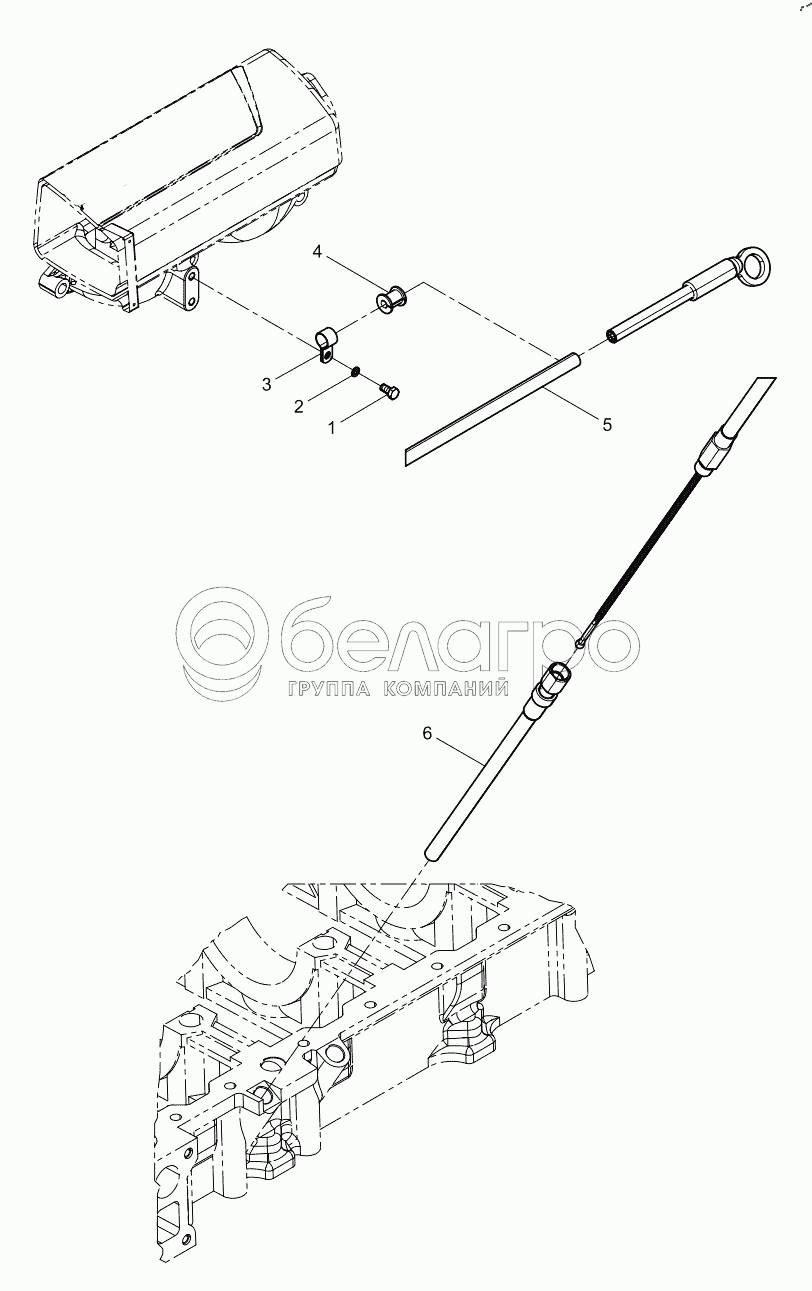 4
3
2
1
5
белагро
ГРУППА КОМПАНИЙ
6