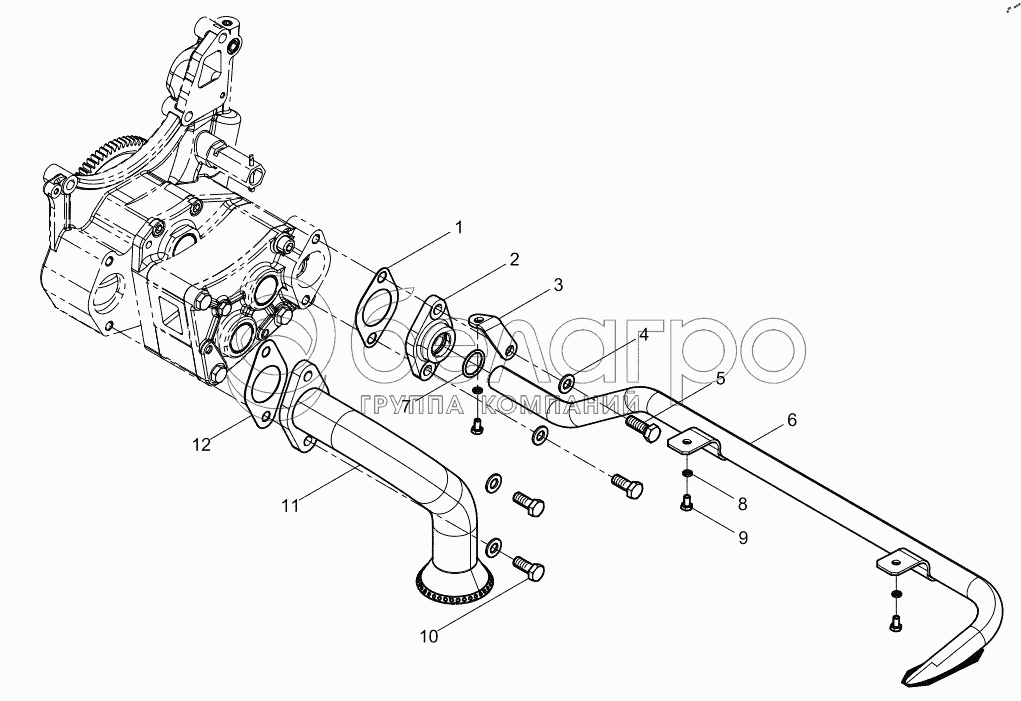 1
2
3
4
5
6
7
8
9
10
11
12
белагро
ГРУППА КОМПАНИЙ