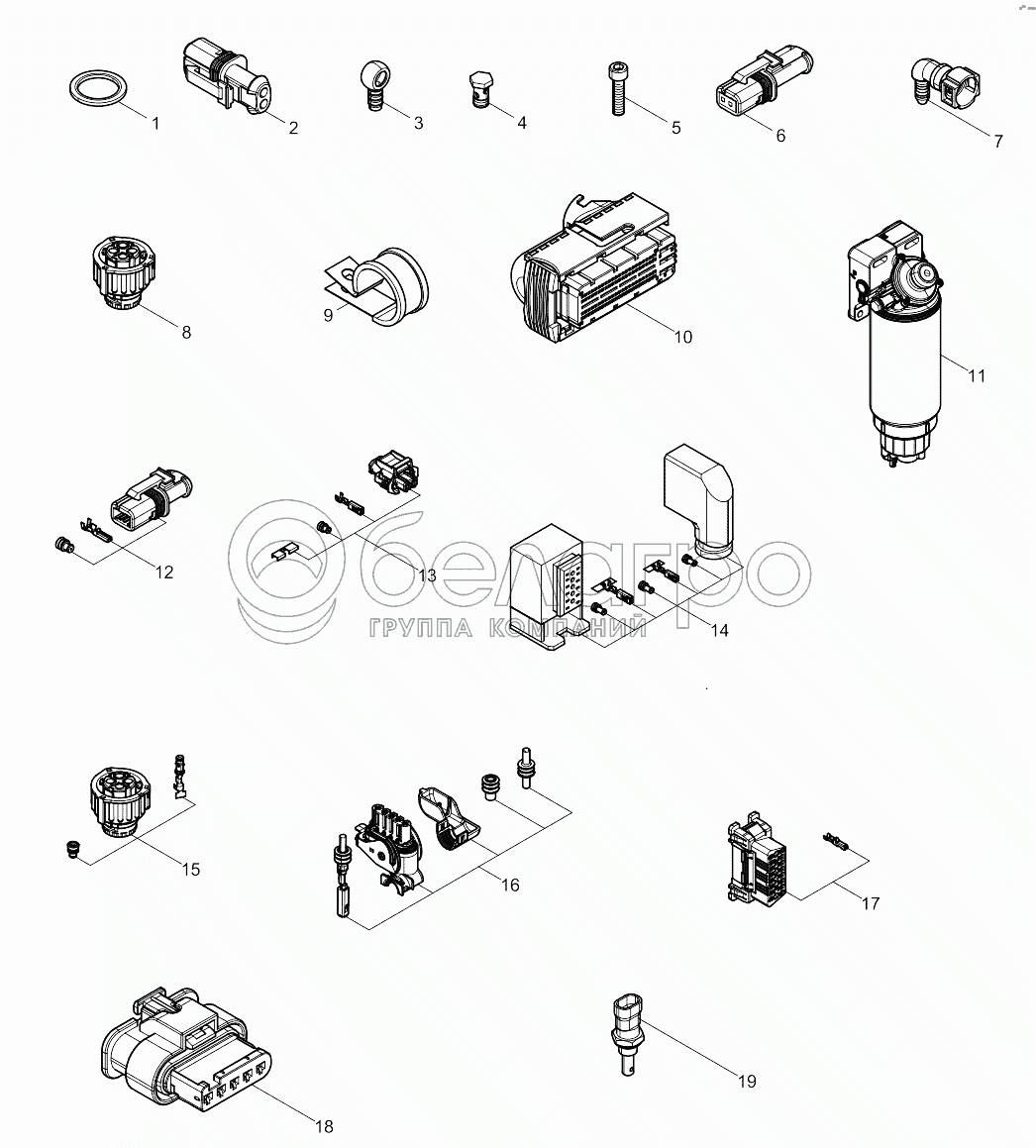 1
2
3
4
5
6
7
8
9
10
11
12
13
14
белагро
ГРУППА КОМПАНИЙ
15
16
17
18
19