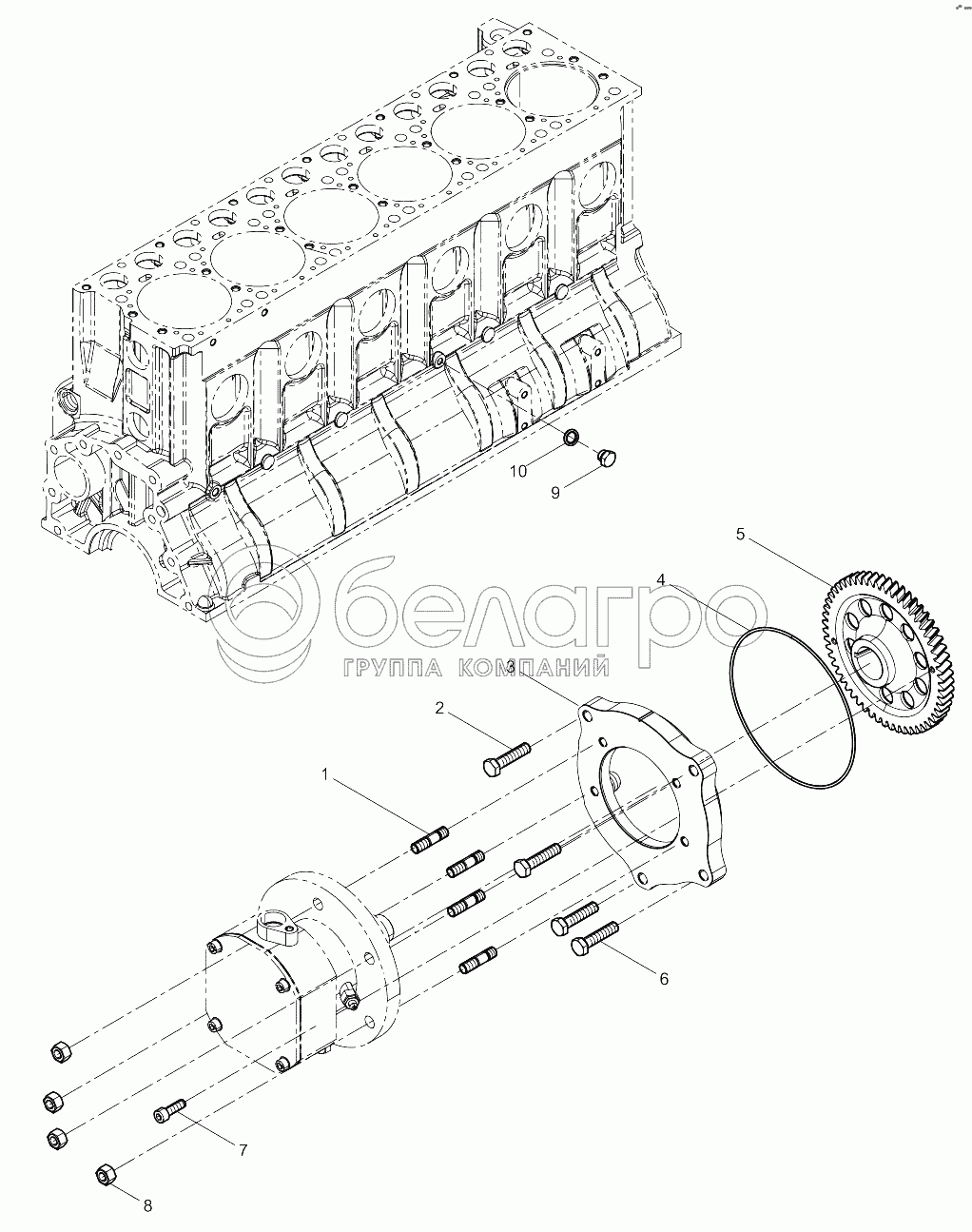 10
9
5
4
белагро
ГРУППА КОМПАНИЙ
3
2
1
6
7
8