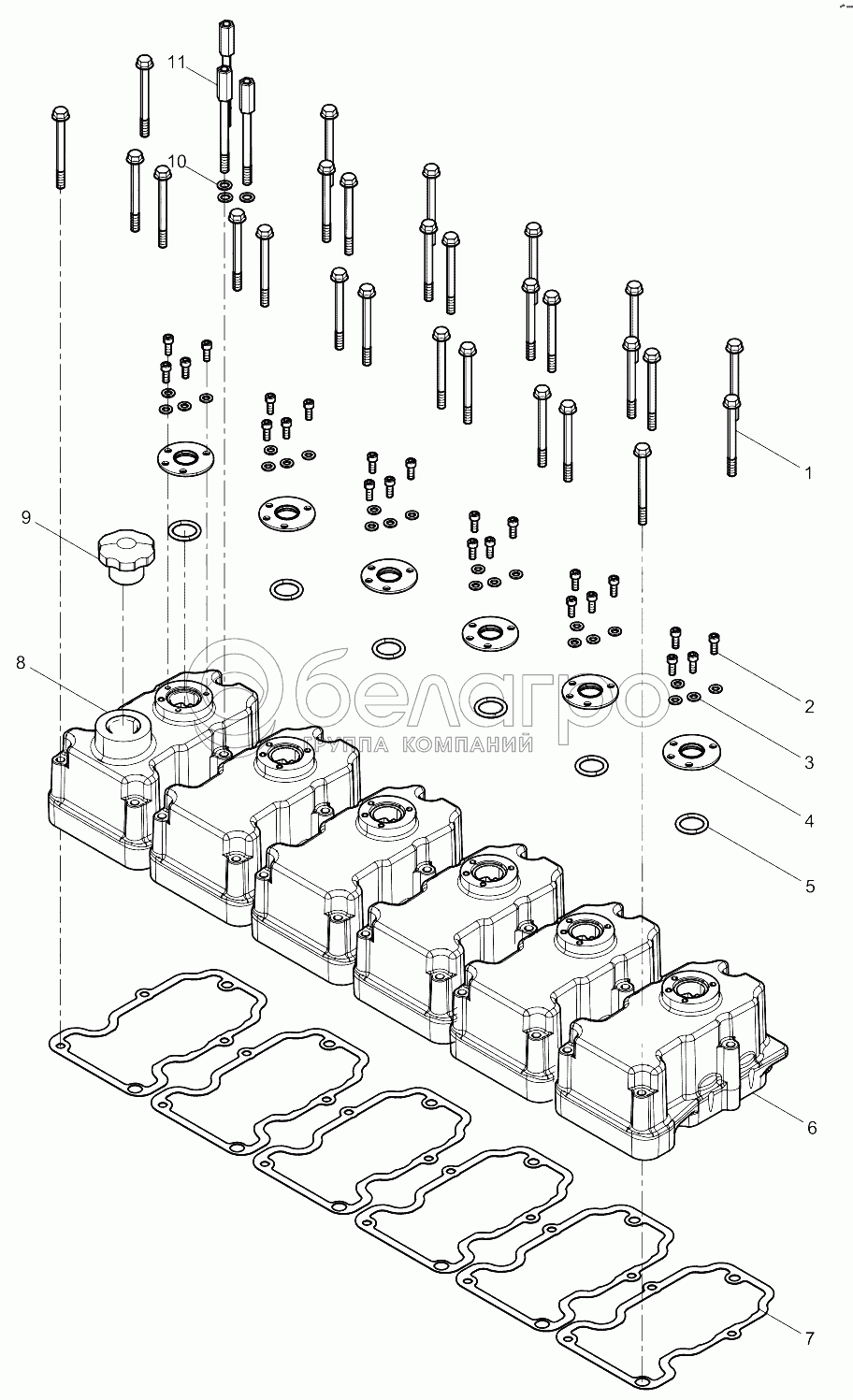 11
10
1
9
8
белагро
ГРУППА КОМПАНИЙ
2
3
4
5
6
7