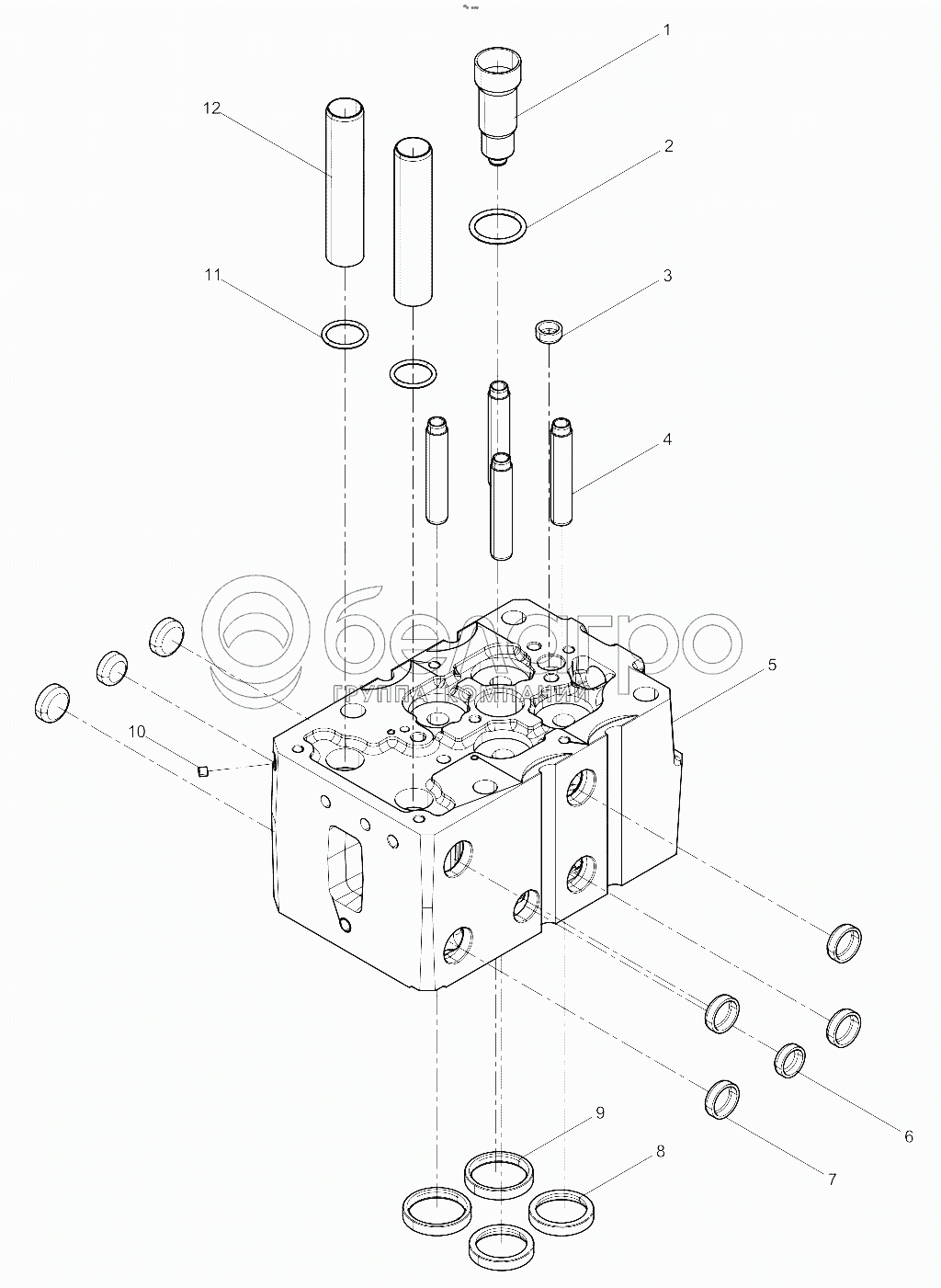 1
12
2
11
3
4
белагро
ГРУППА КОМПАНИЙ
5
10
6
7
9
8