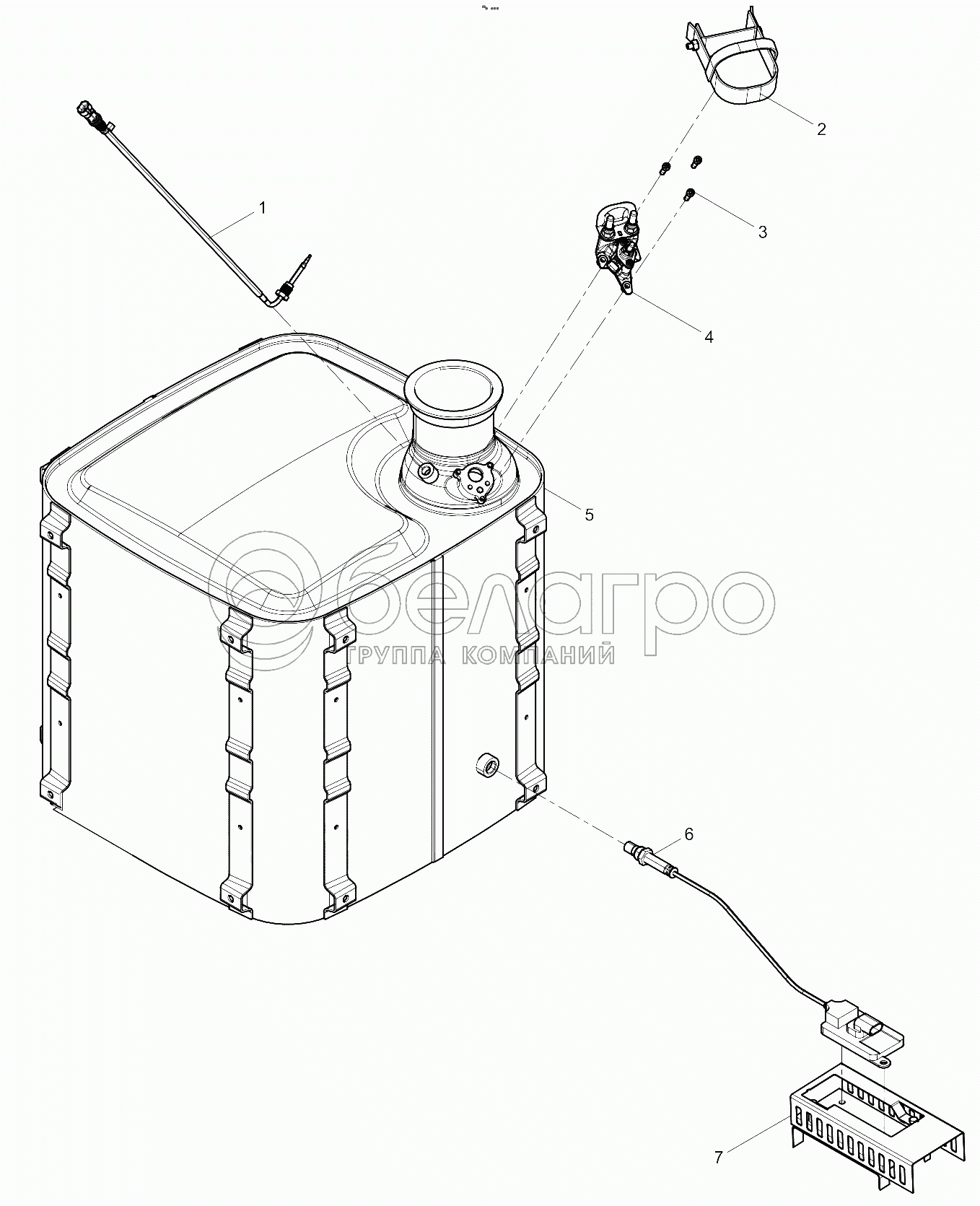 2

1

3

4

5

белагро
ГРУППА КОМПАНИЙ

6

7