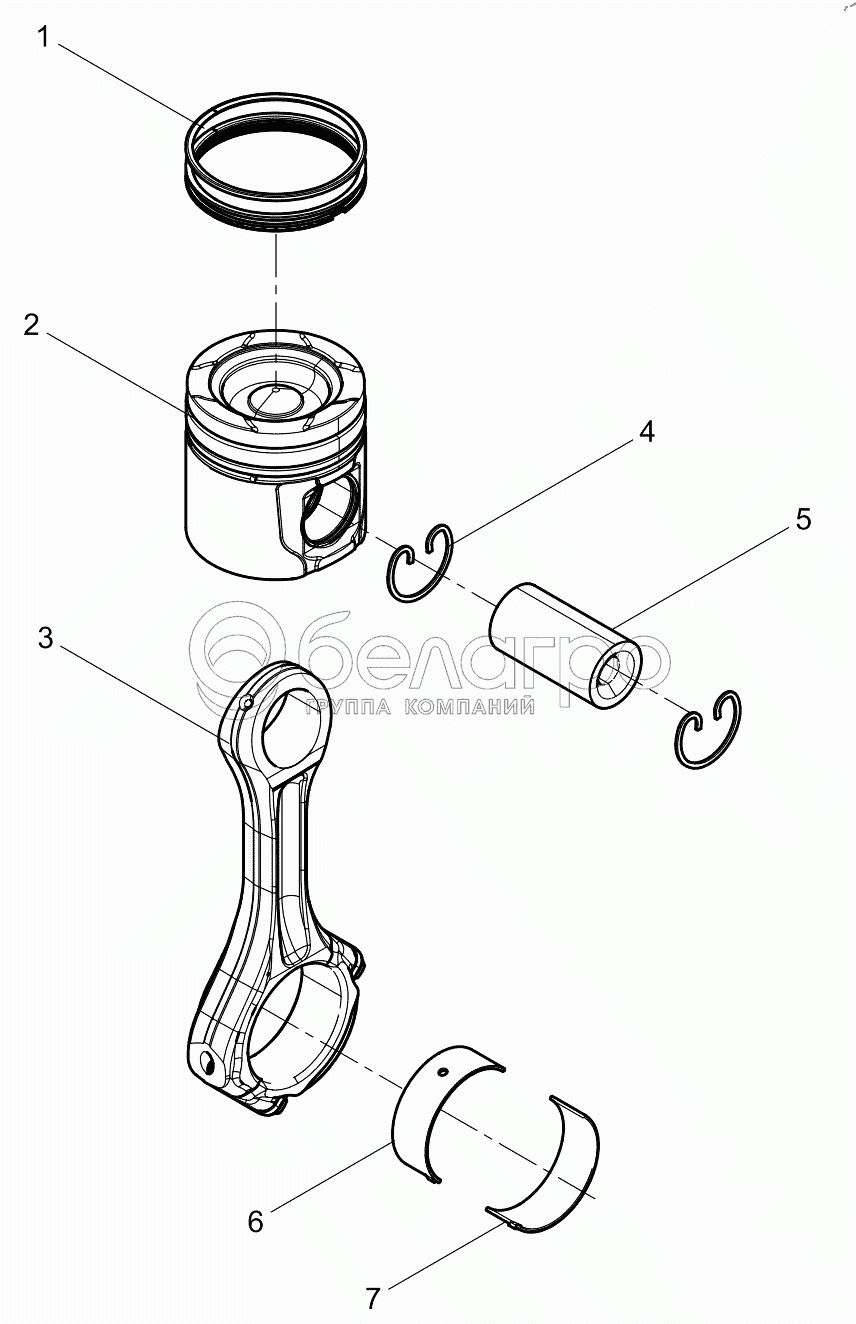 1
2
4
5
3
белагро
ГРУППА КОМПАНИЙ
6
7