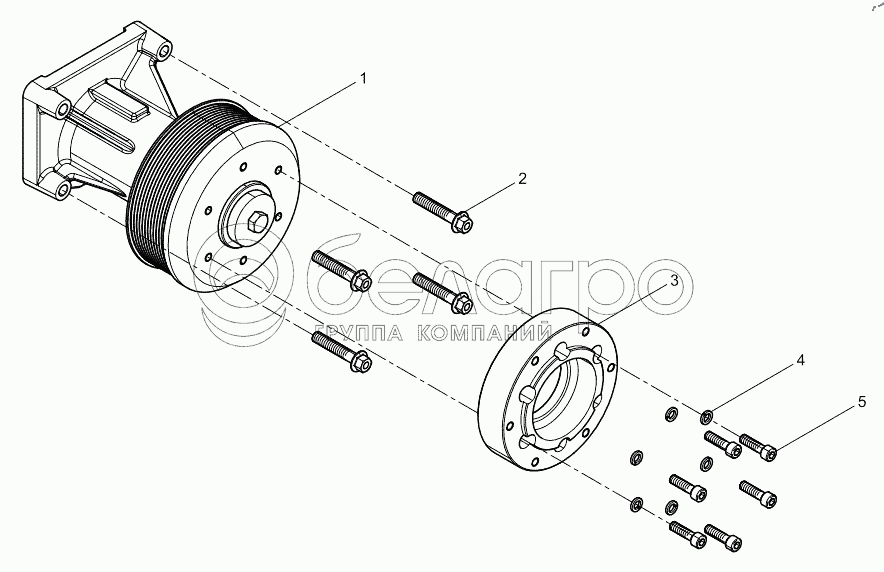 1
2
3
4
5
белагро
ГРУППА КОМПАНИЙ