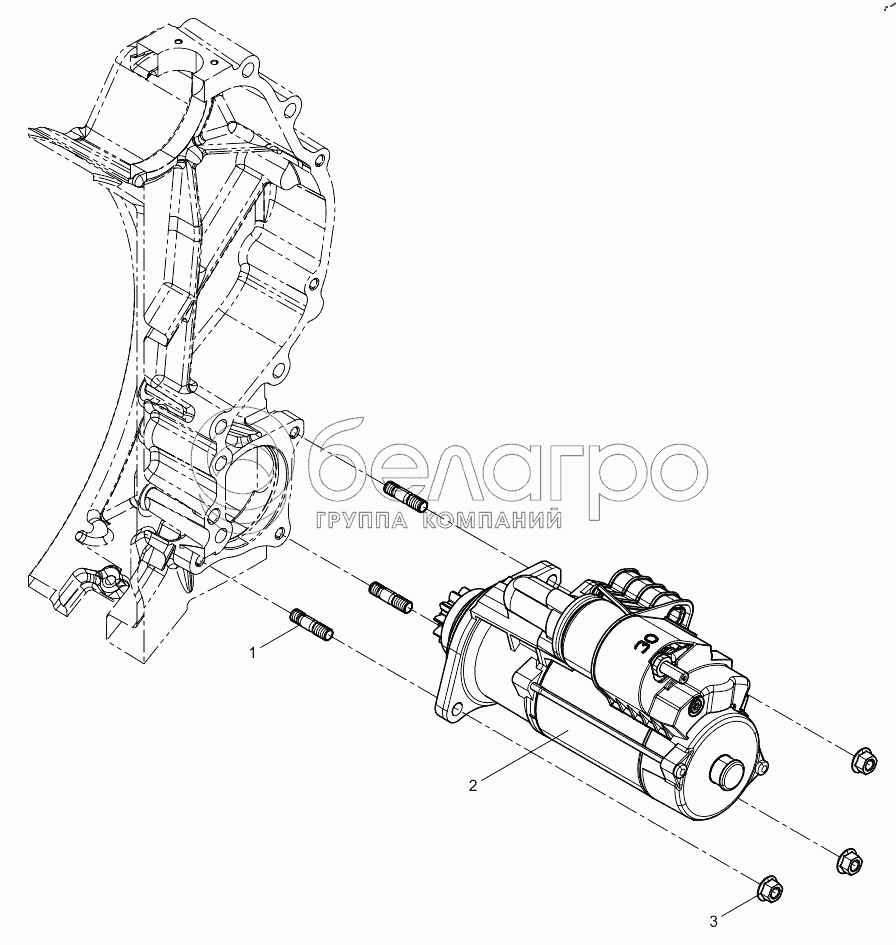 белагро
ГРУППА КОМПАНИЙ
30
1
2
3