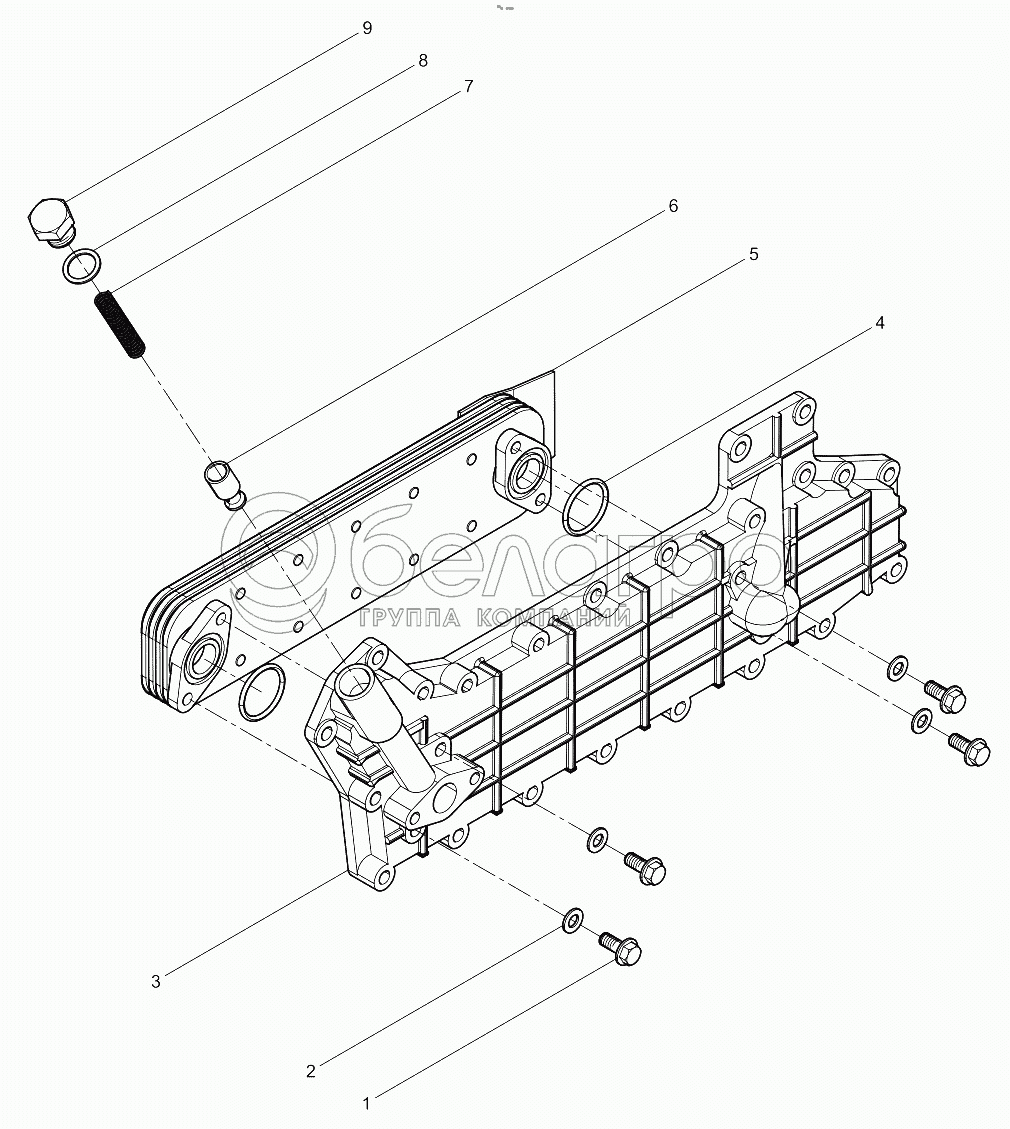 9
8
7
6
5
4
белагро
ГРУППА КОМПАНИЙ
3
2
1