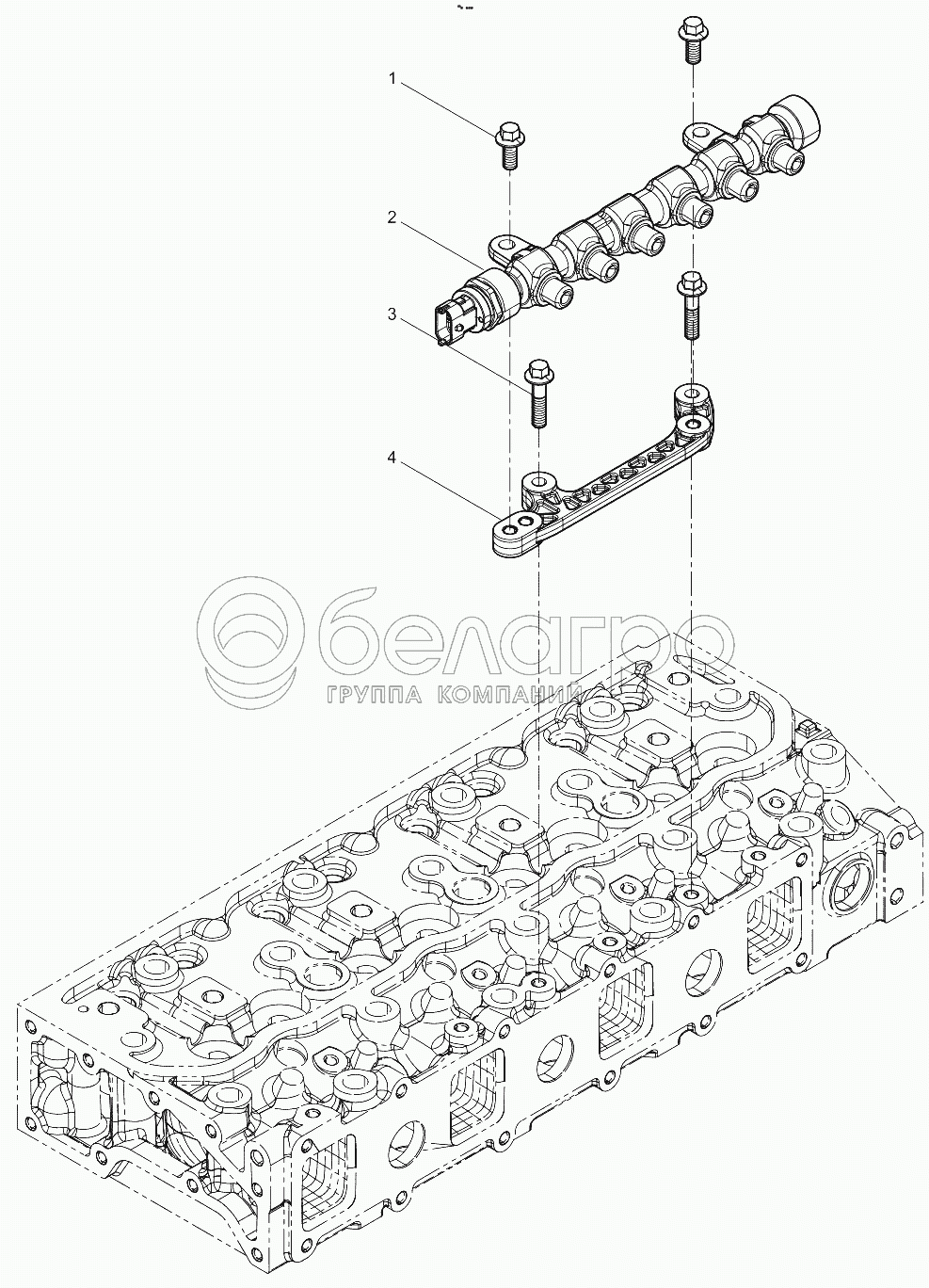 1

2

3

4

белагро
ГРУППА КОМПАНИЙ