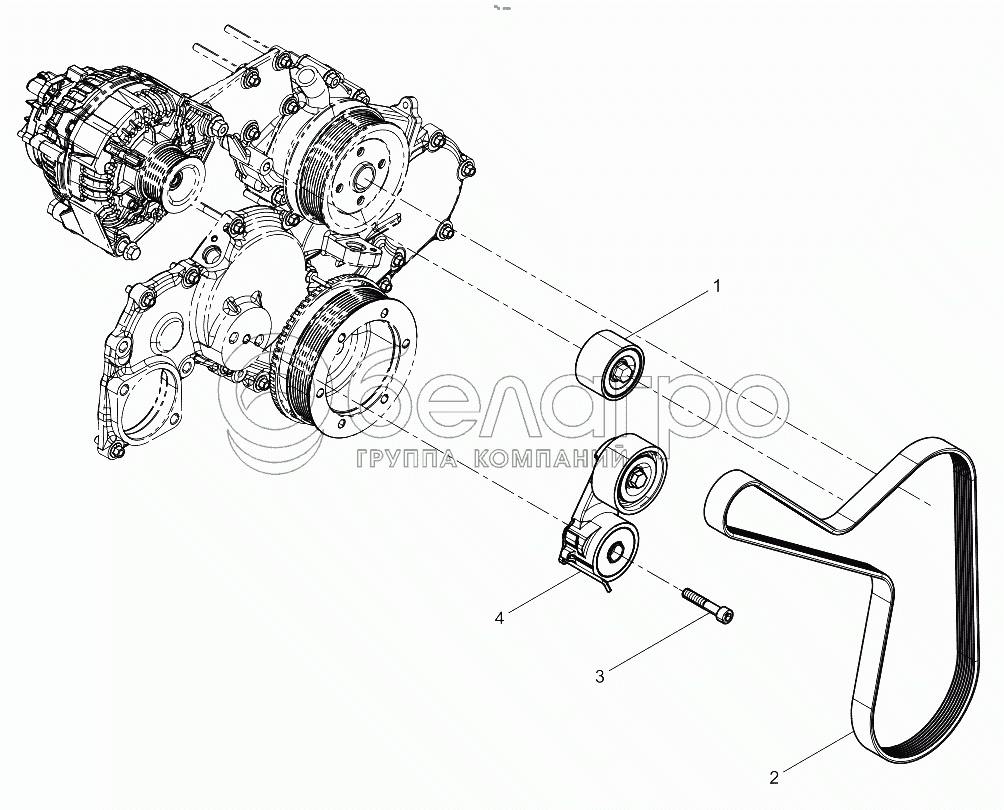 1
белагро
ГРУППА КОМПАНИЙ
4
3
2