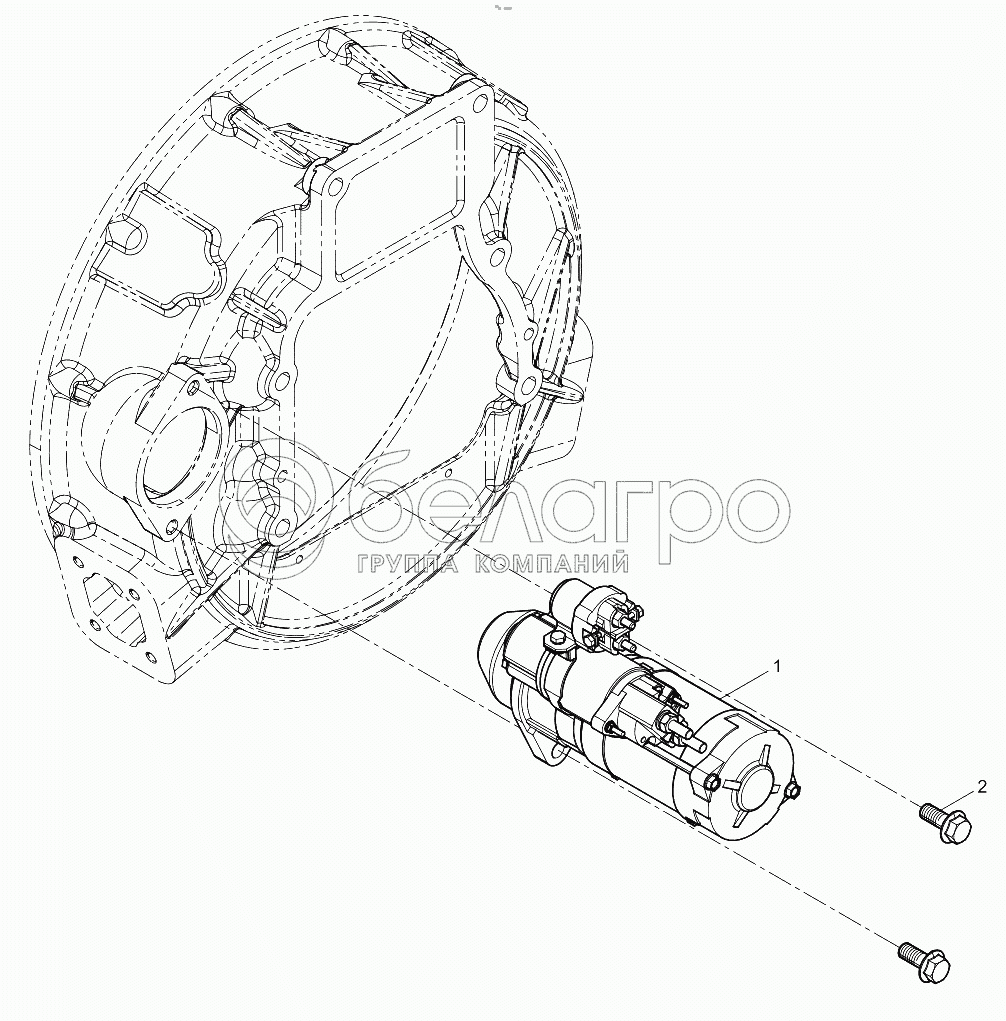 белагро
ГРУППА КОМПАНИЙ
1
2