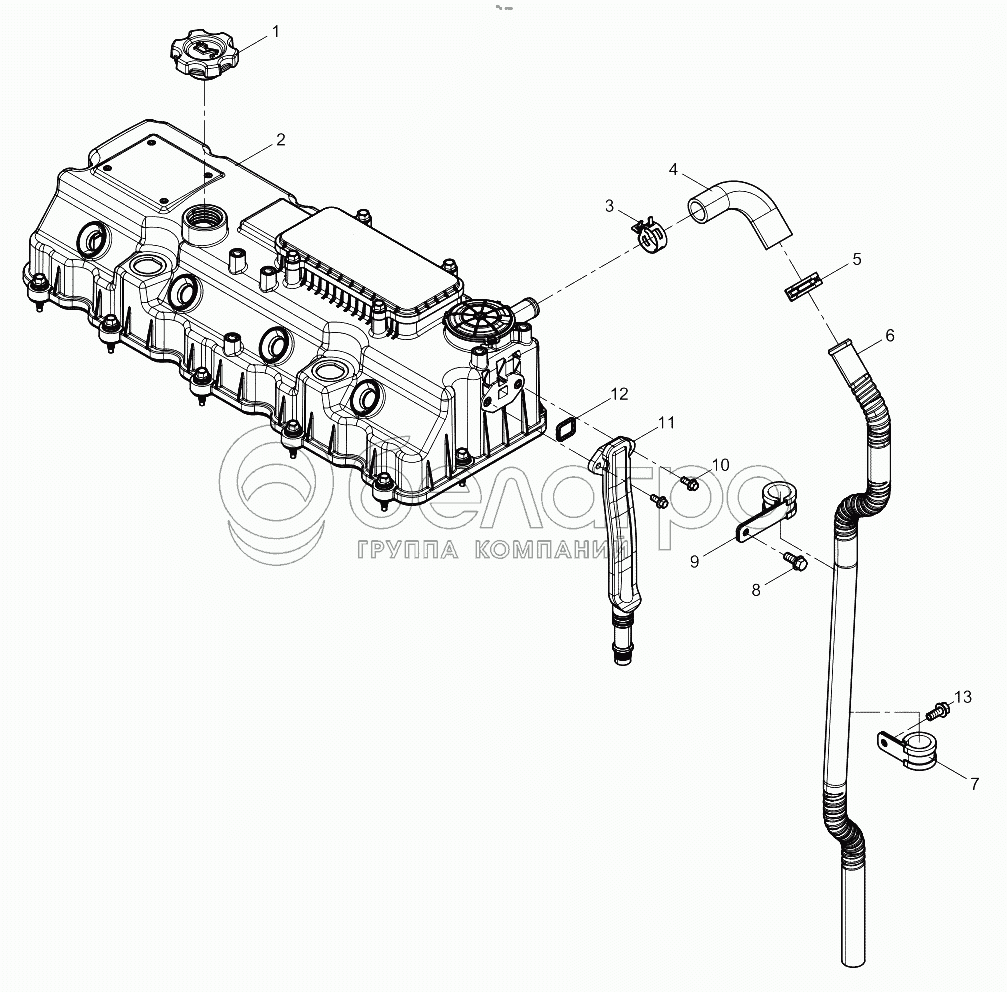 1
2
4
3
5
6
12
11
10
9
8
13
7
белагро
ГРУППА КОМПАНИЙ