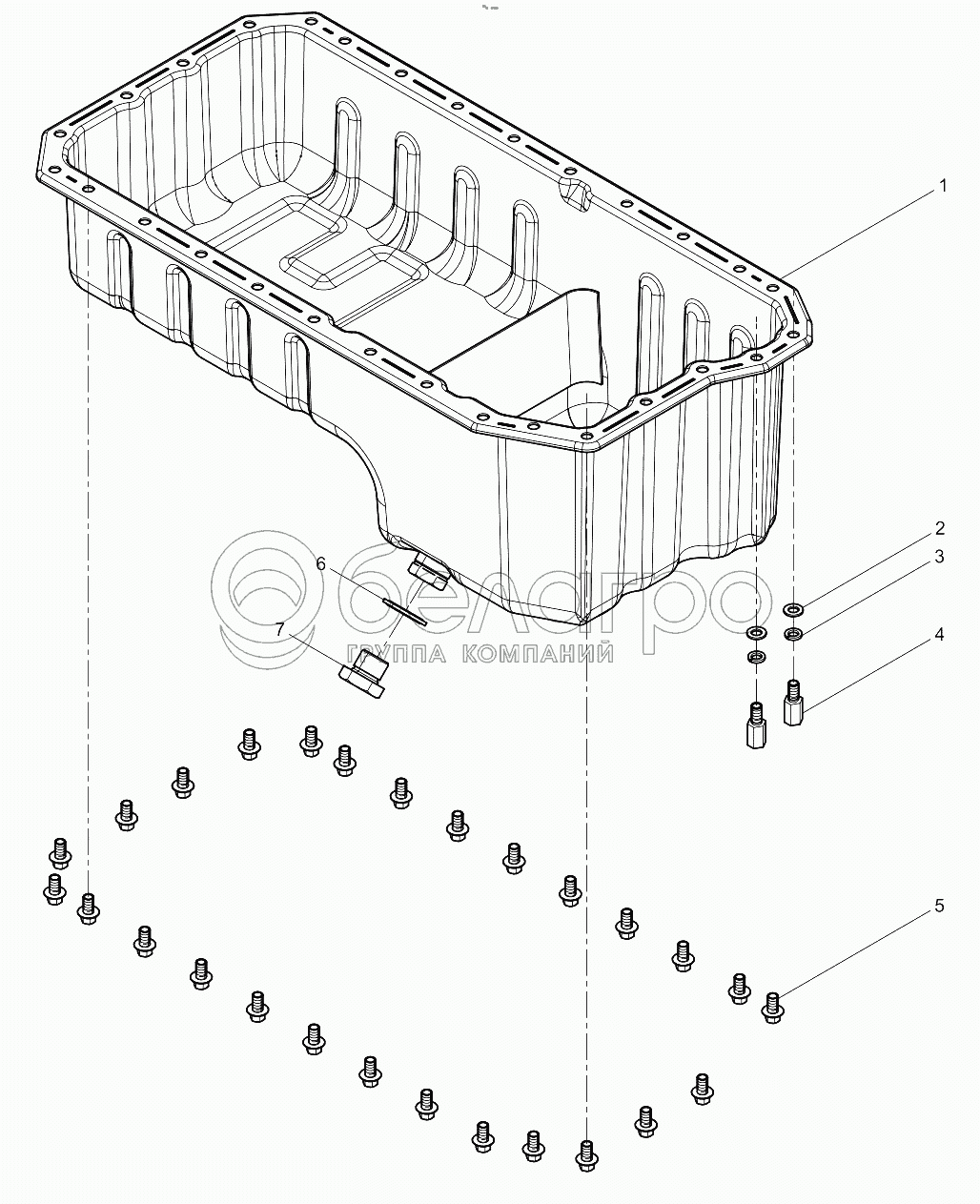 1
2
3
4
6
7
белагро
ГРУППА КОМПАНИЙ
5