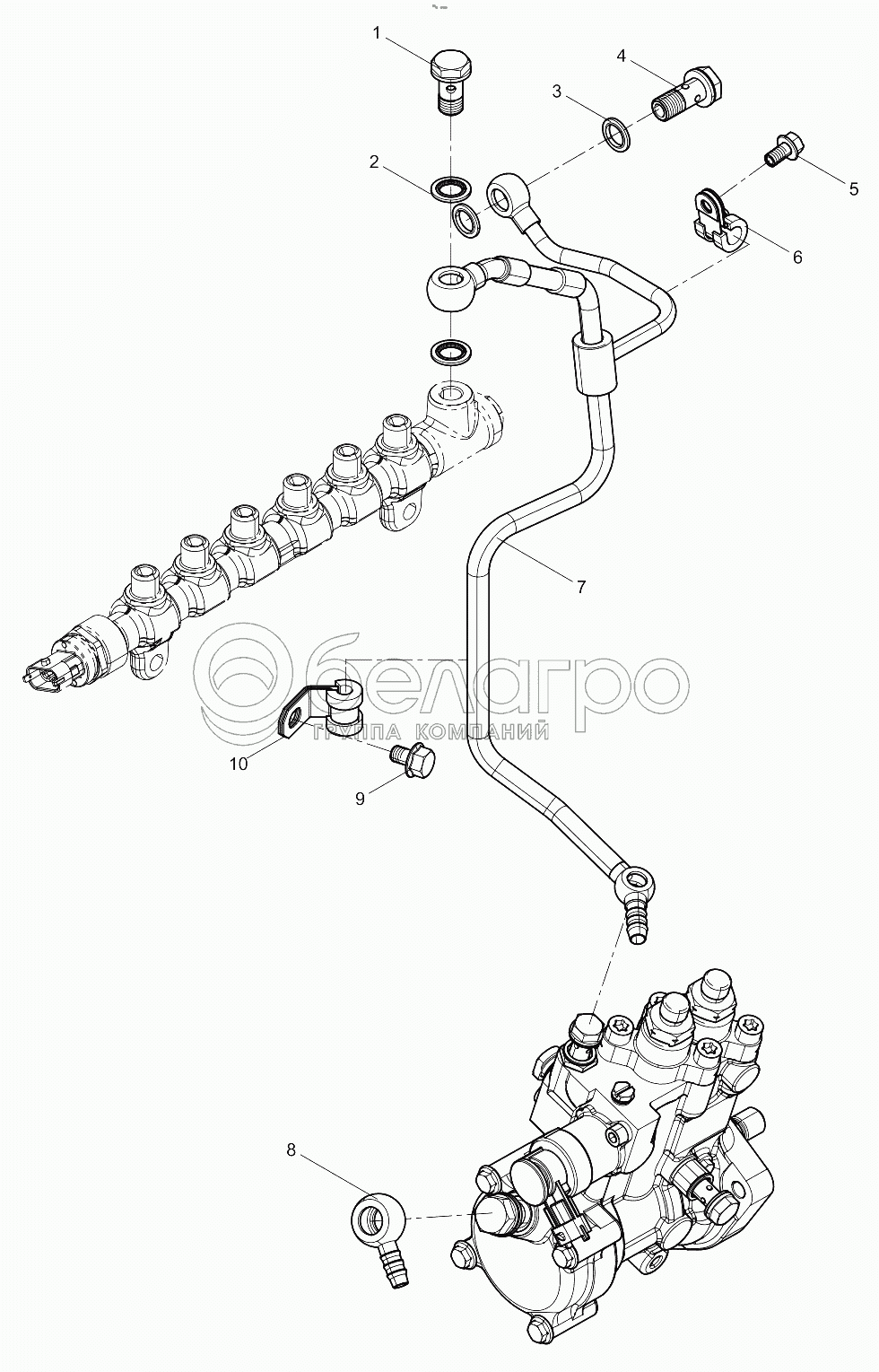 1
4
3
2
5
6
7
белагро
ГРУППА КОМПАНИЙ
10
9
8