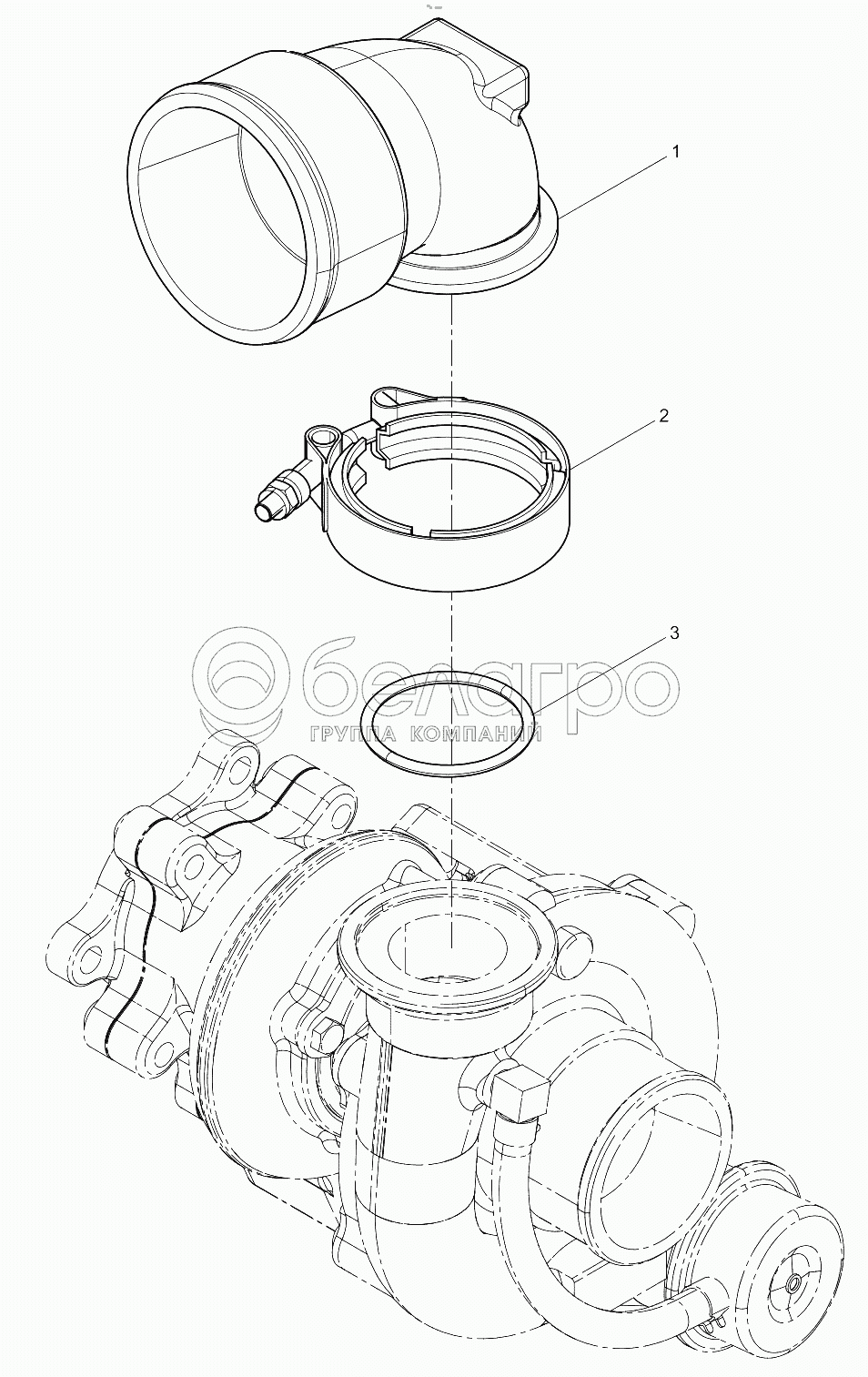 1

2

3

белагро
ГРУППА КОМПАНИЙ