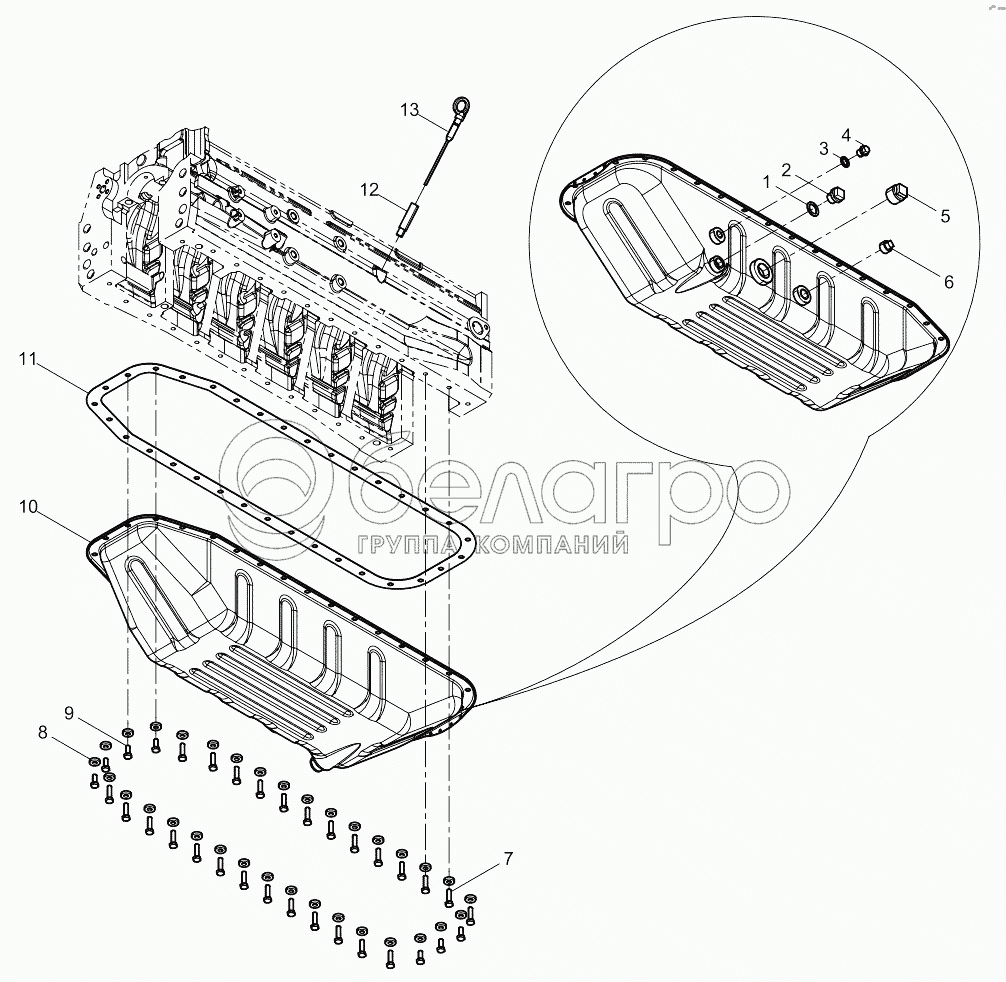 13
12
4
3
2
1
5
6
11
10
белагро
ГРУППА КОМПАНИЙ
9
8
7