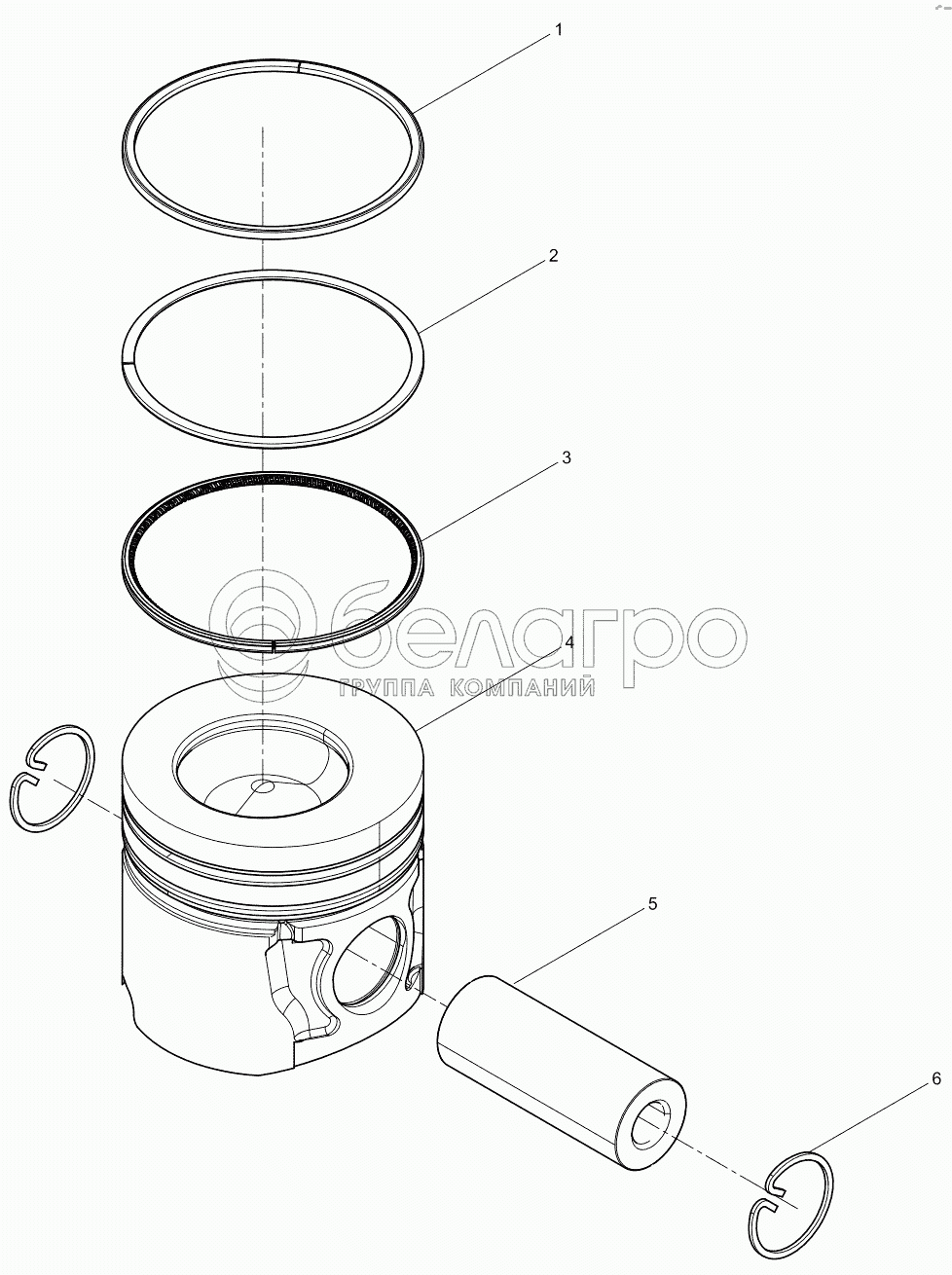 1
2
3
белагро
ГРУППА КОМПАНИЙ
4
5
6