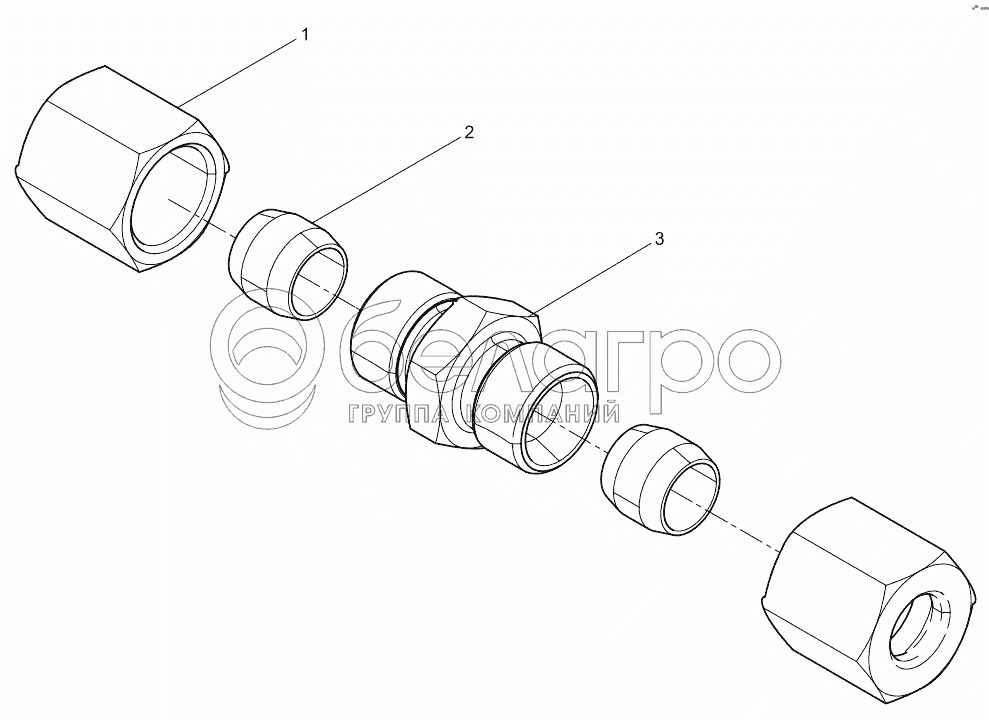 1
2
3
белагро
ГРУППА КОМПАНИЙ