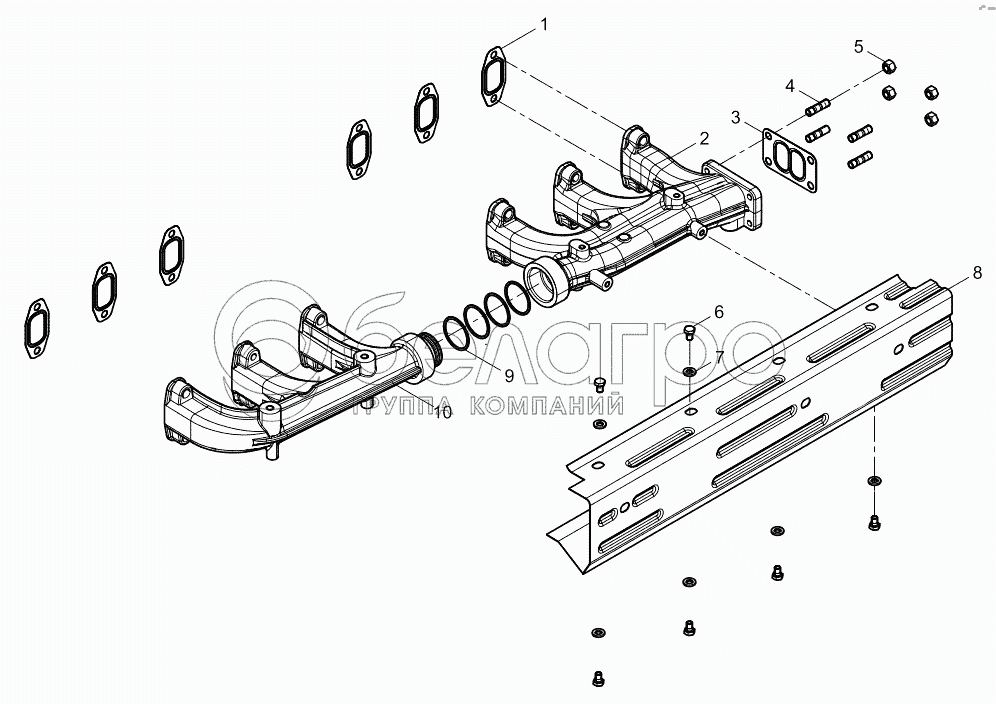 1
5
4
3
2
8
6
7
9
10
белагро
ГРУППА КОМПАНИЙ