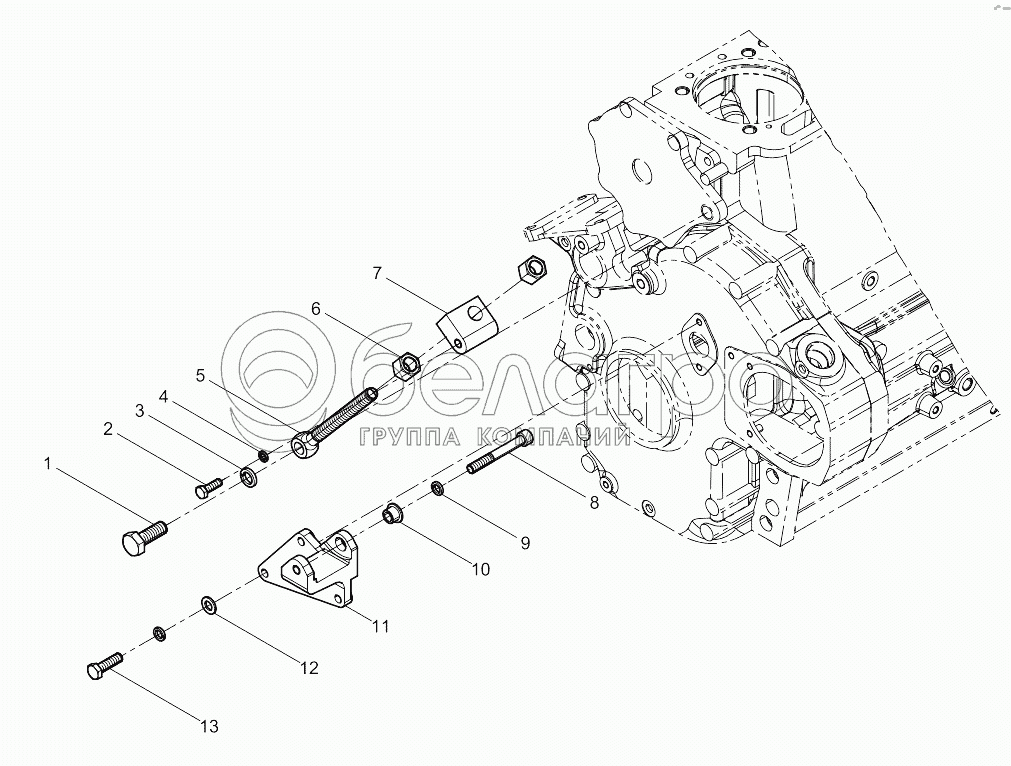 7
6
5
4
3
2
1
8
9
10
11
12
13
белагро
ГРУППА КОМПАНИЙ