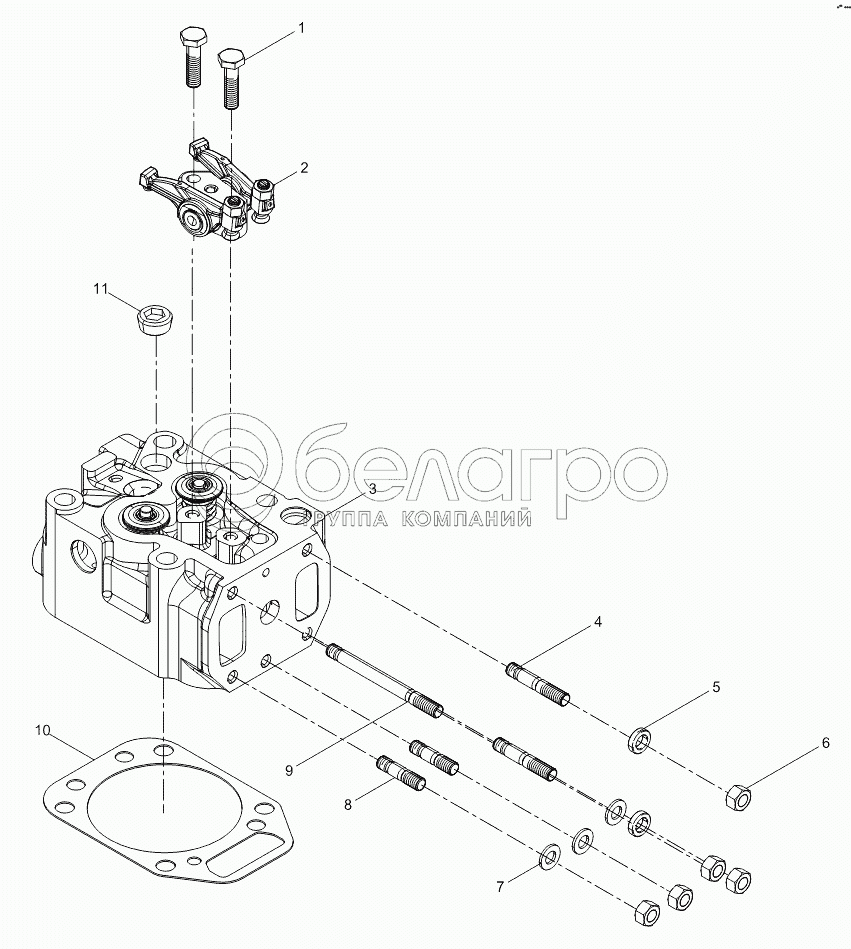 1
2
11
белагро
ГРУППА КОМПАНИЙ
3
4
5
6
9
10
8
7