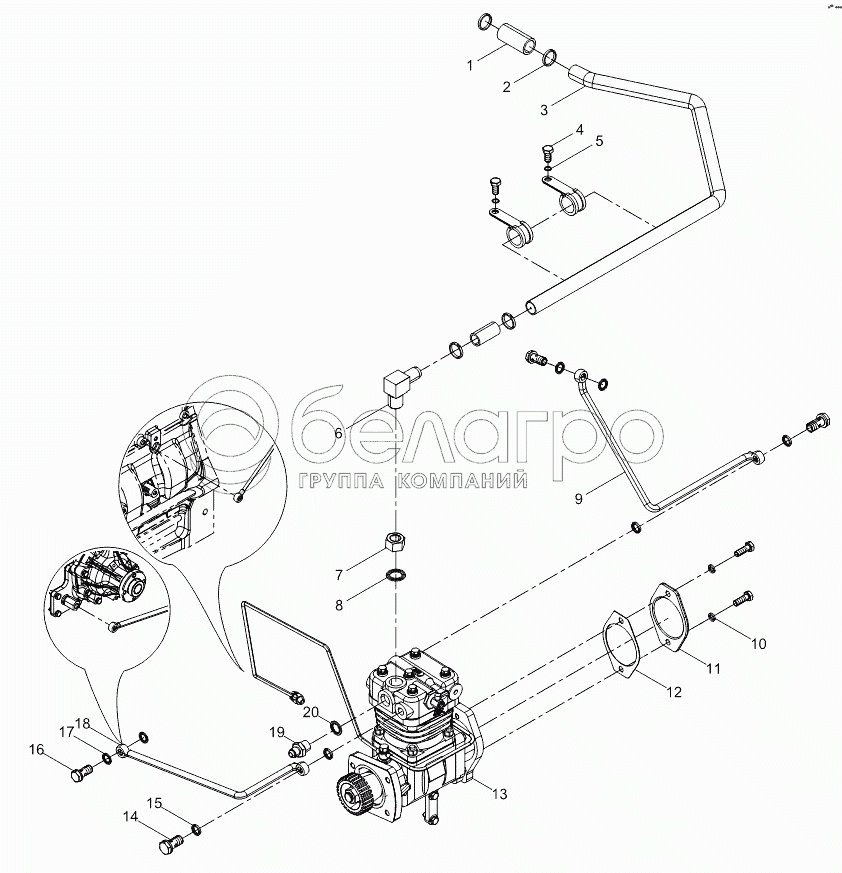 1
2
3
4
5
6
белагро
ГРУППА КОМПАНИЙ
9
7
8
10
11
12
13
20
19
18
17
16
15
14