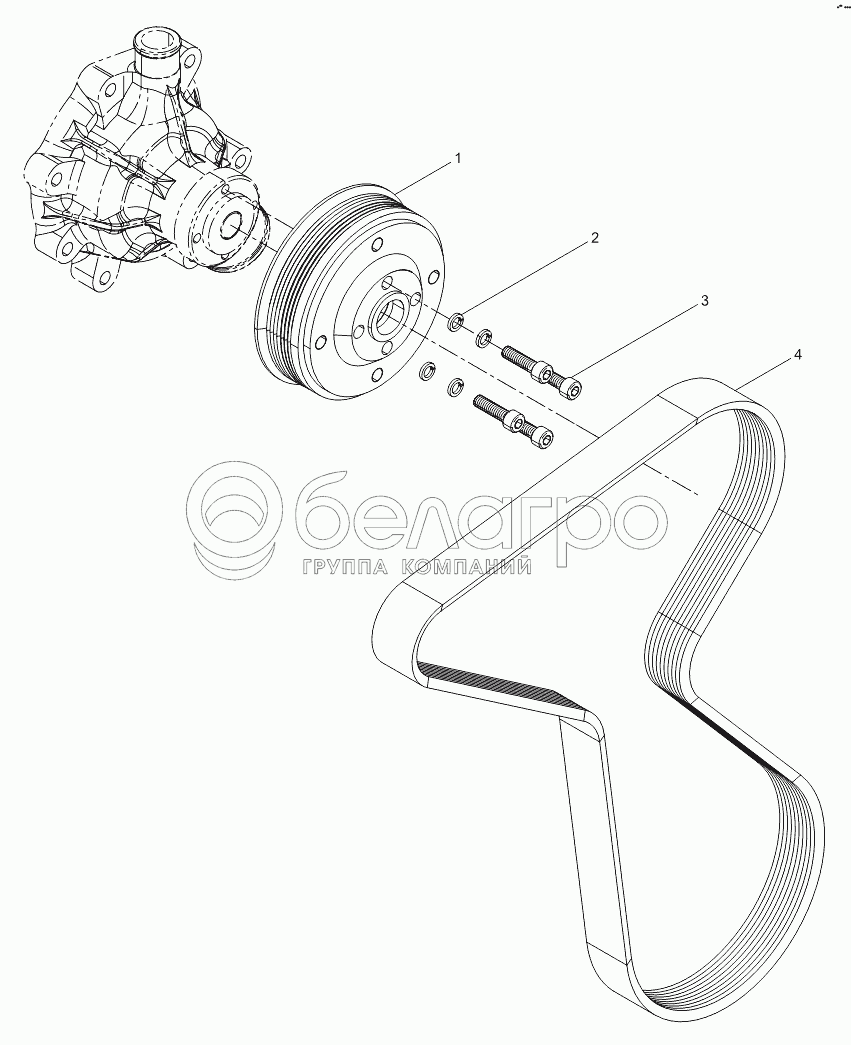 1
2
3
4
белагро
ГРУППА КОМПАНИЙ