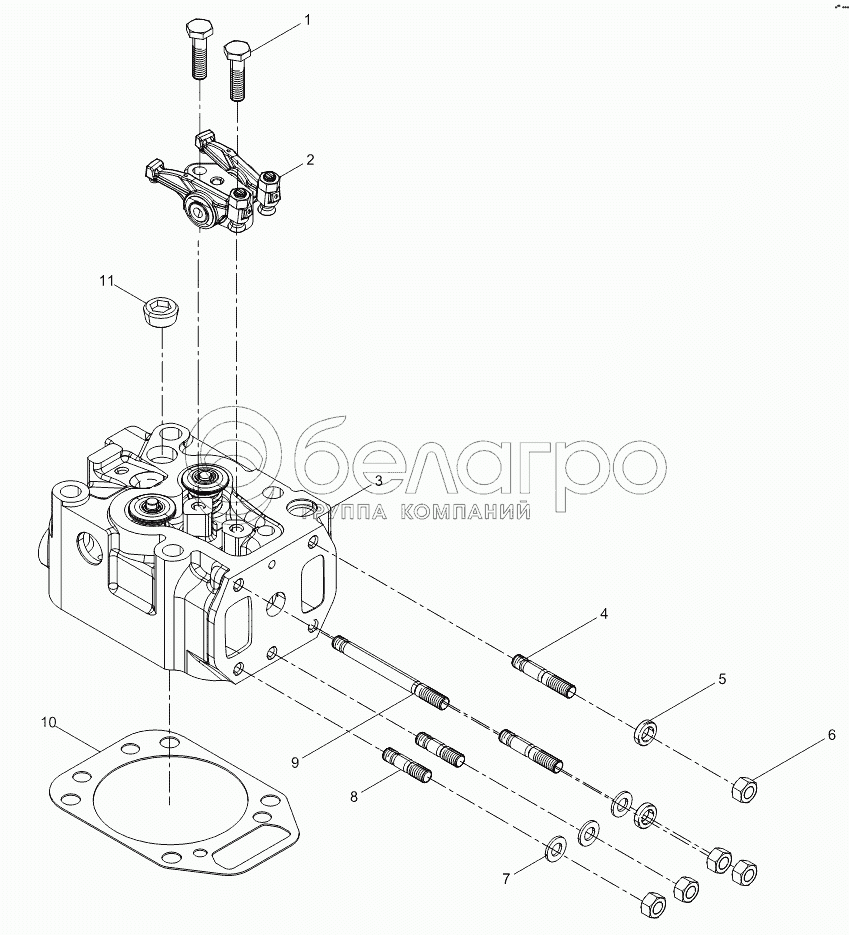 1
2
11
белагро
ГРУППА КОМПАНИЙ
3
4
5
6
9
10
8
7