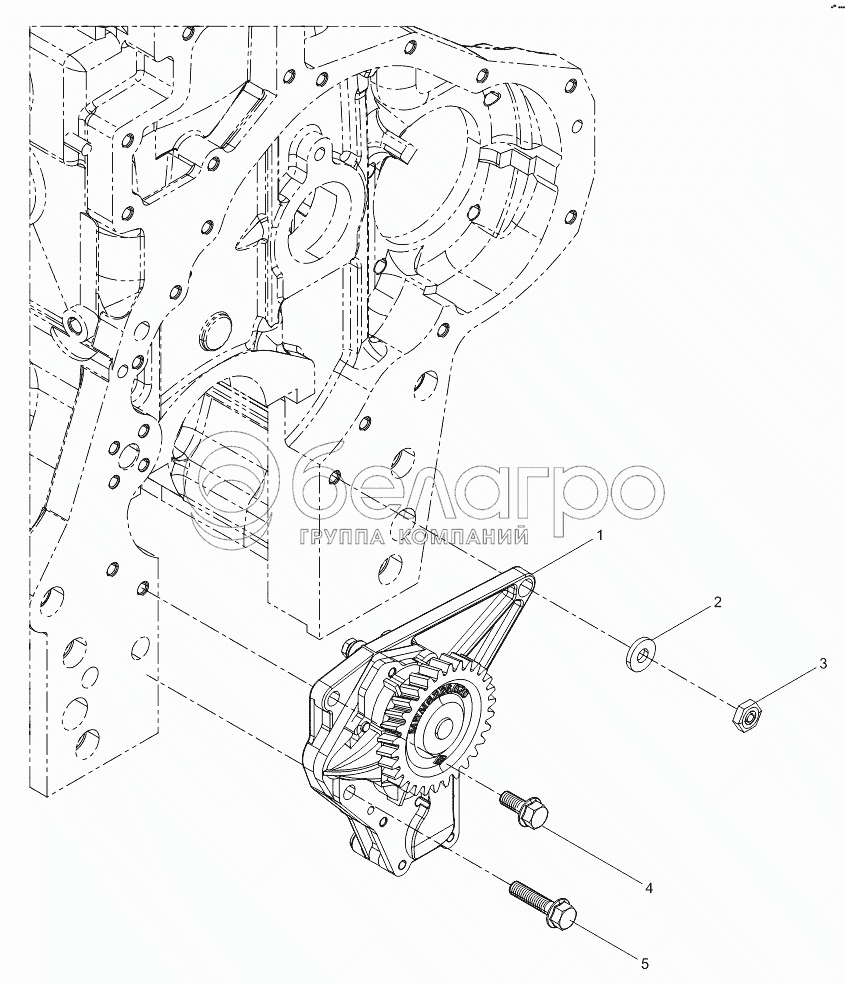 белагро
ГРУППА КОМПАНИЙ
1
2
3
4
5