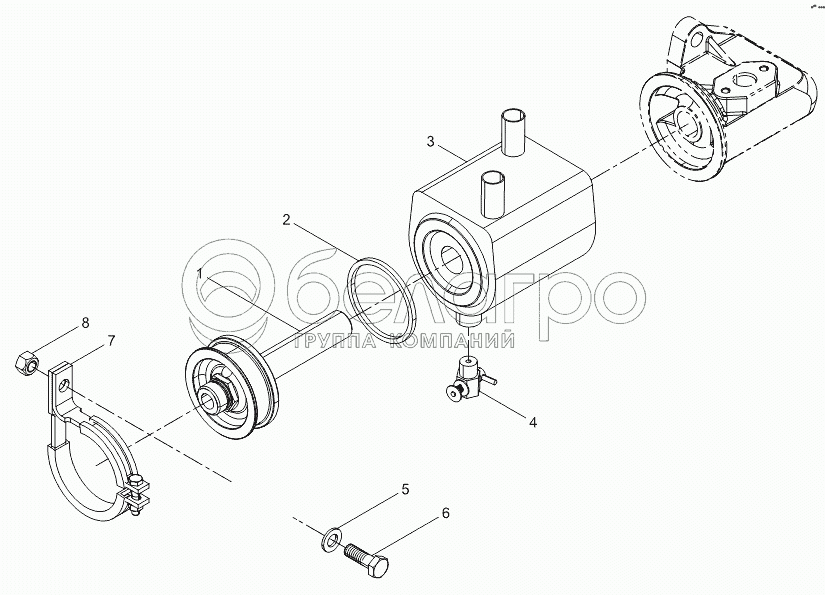 3

2

1

8

7

4

5

6

белагро
ГРУППА КОМПАНИЙ