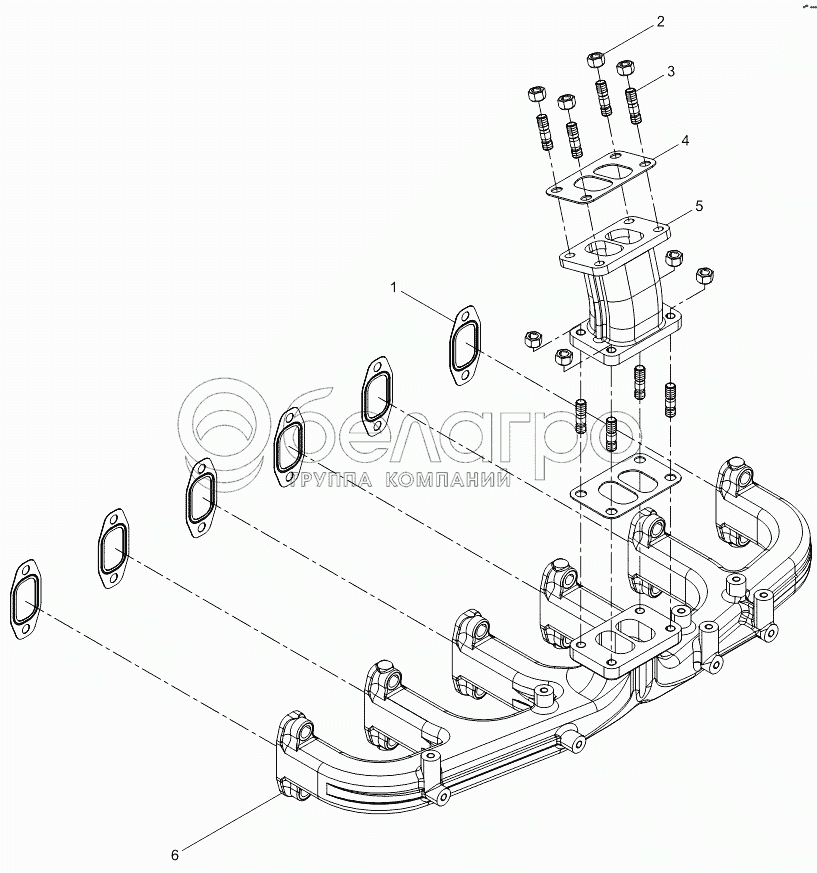 2
3
4
5
1
белагро
ГРУППА КОМПАНИЙ
6