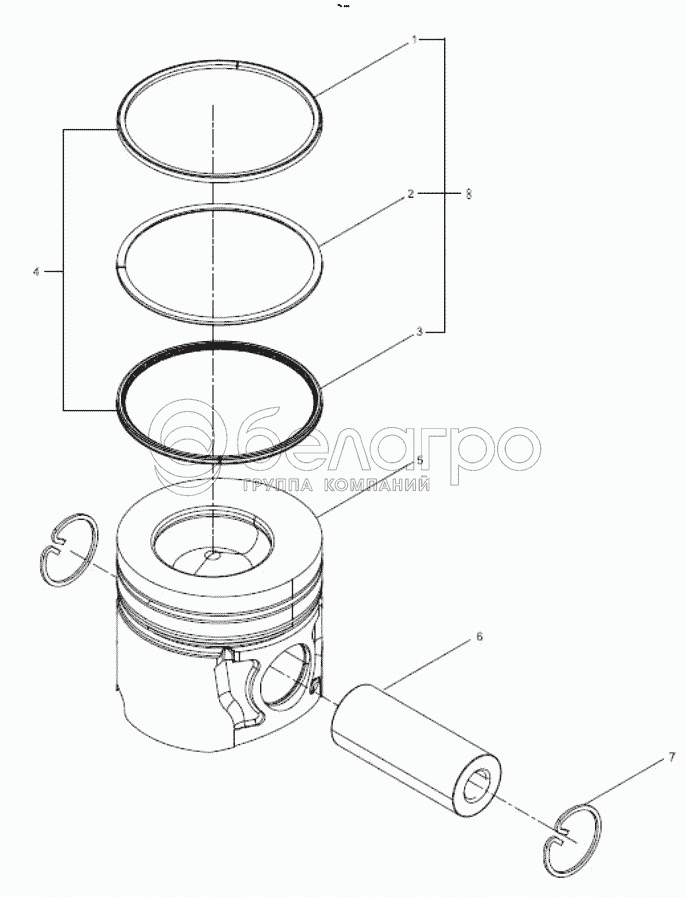 1
2
8
4
3
белагро
ГРУППА КОМПАНИЙ
5
6
7