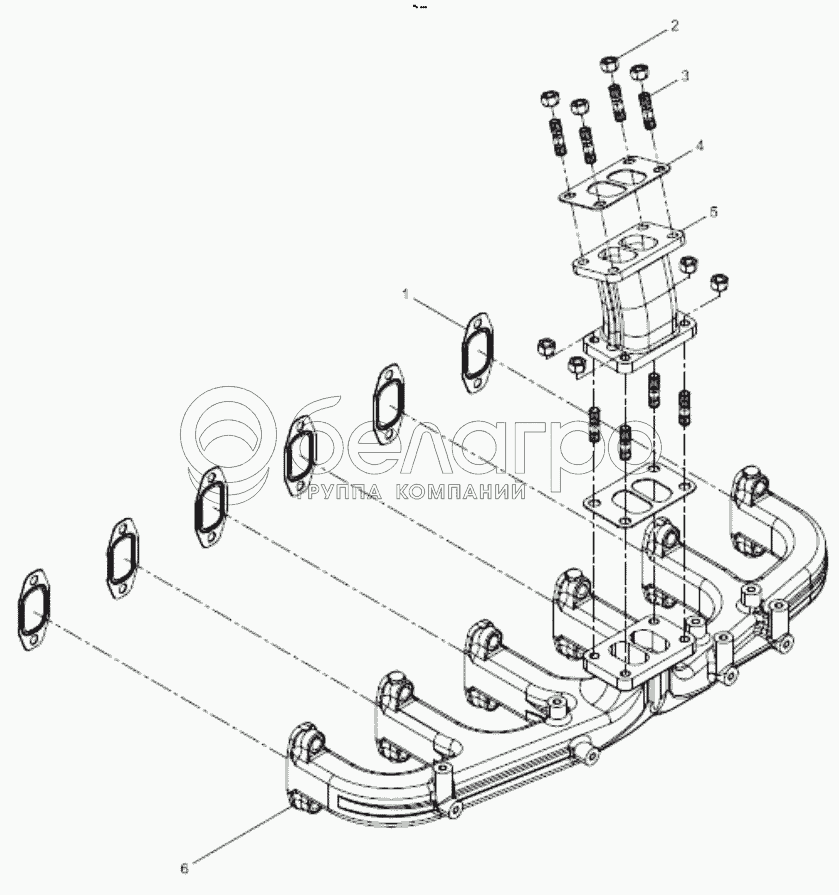 2
3
4
5
1
белагро
ГРУППА КОМПАНИЙ
6