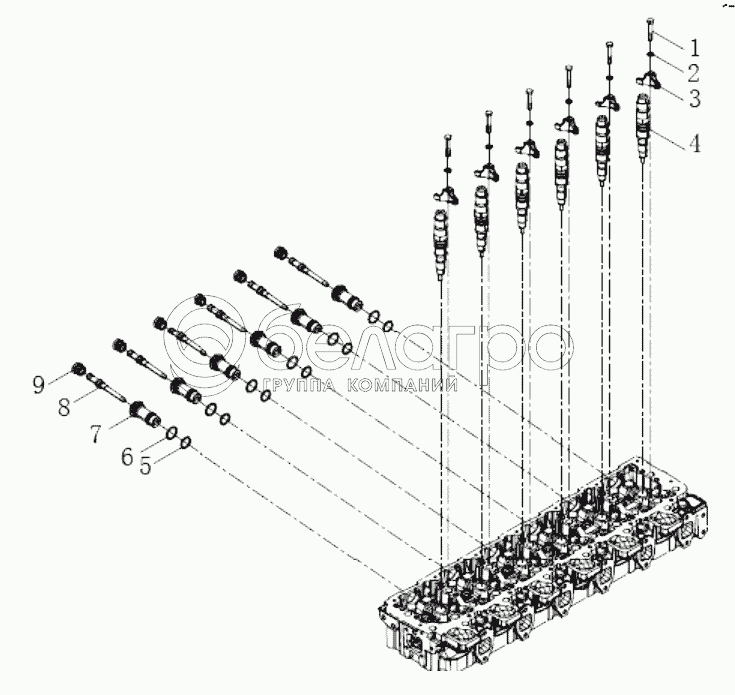 1
2
3
4
белагро
ГРУППА КОМПАНИЙ
9
8
7
6
5