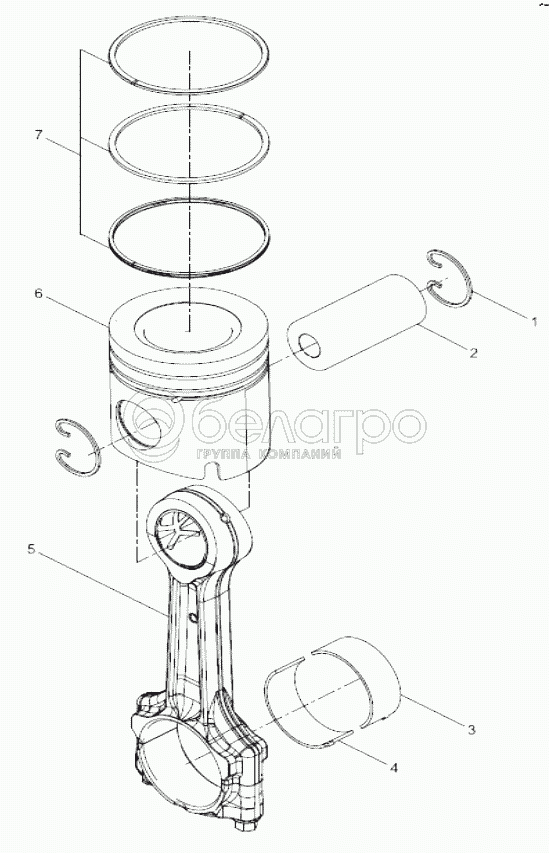 7
6
1
2
белагро
ГРУППА КОМПАНИЙ
5
3
4