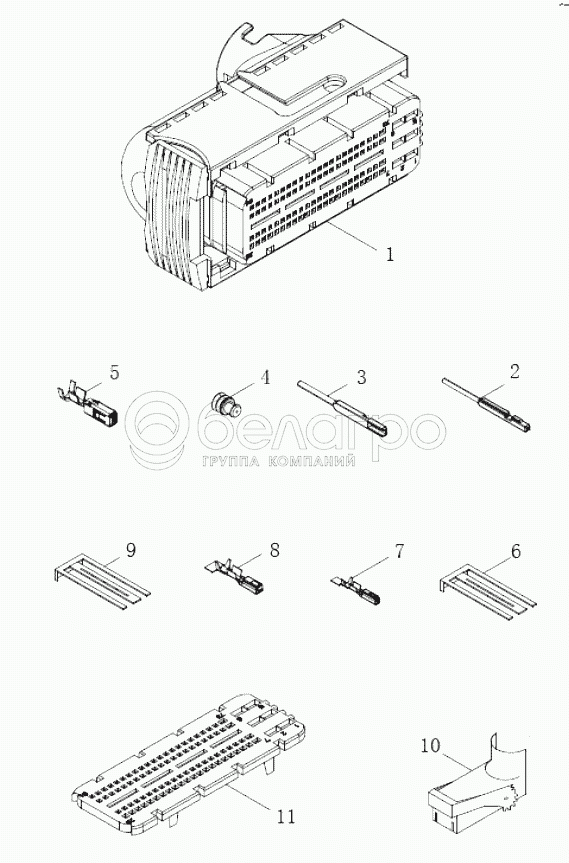 1

5
4
3
2

белагро
ГРУППА КОМПАНИЙ

9
8
7
6

10

11