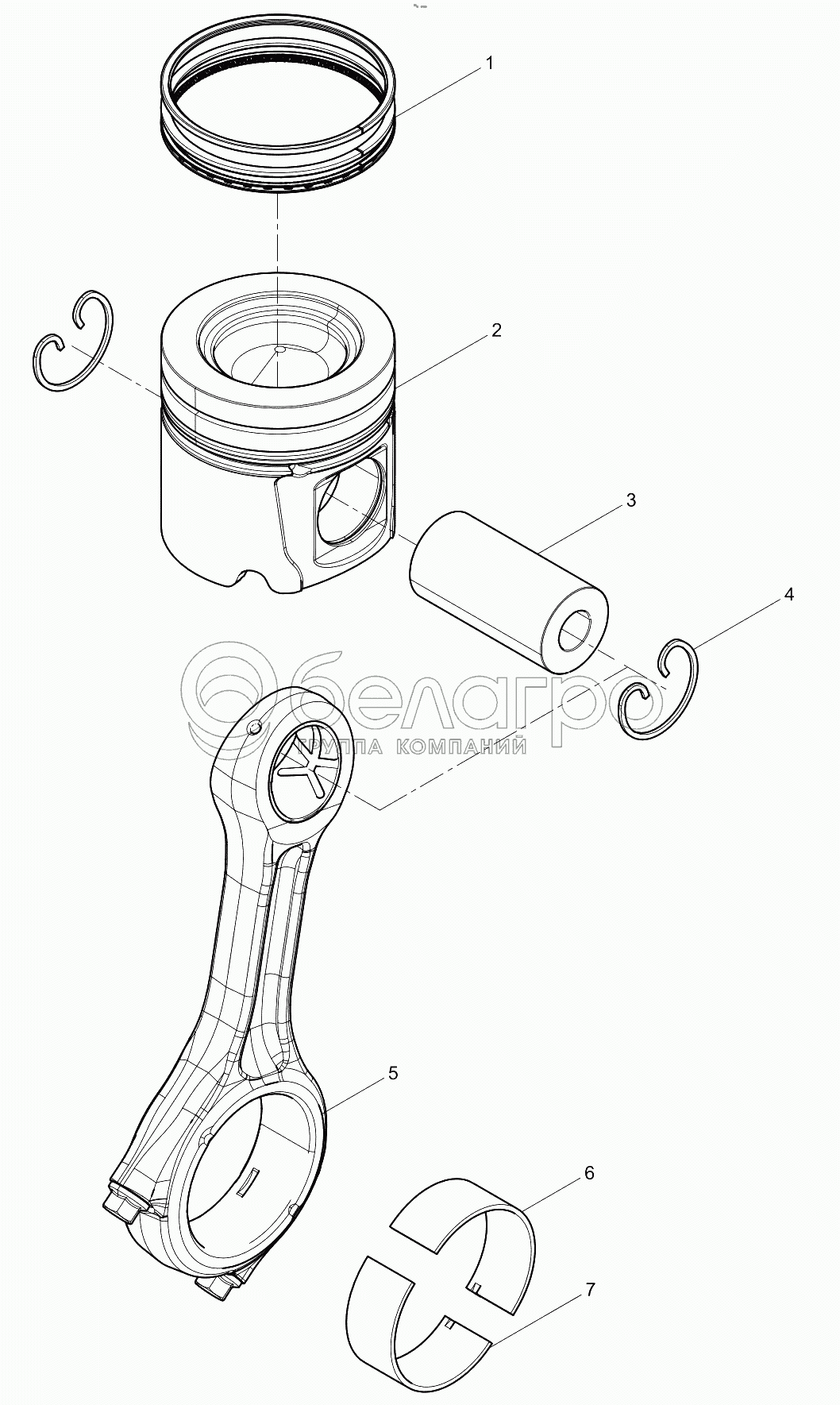 1

2

3

4

белагро
ГРУППА КОМПАНИЙ

5

6

7