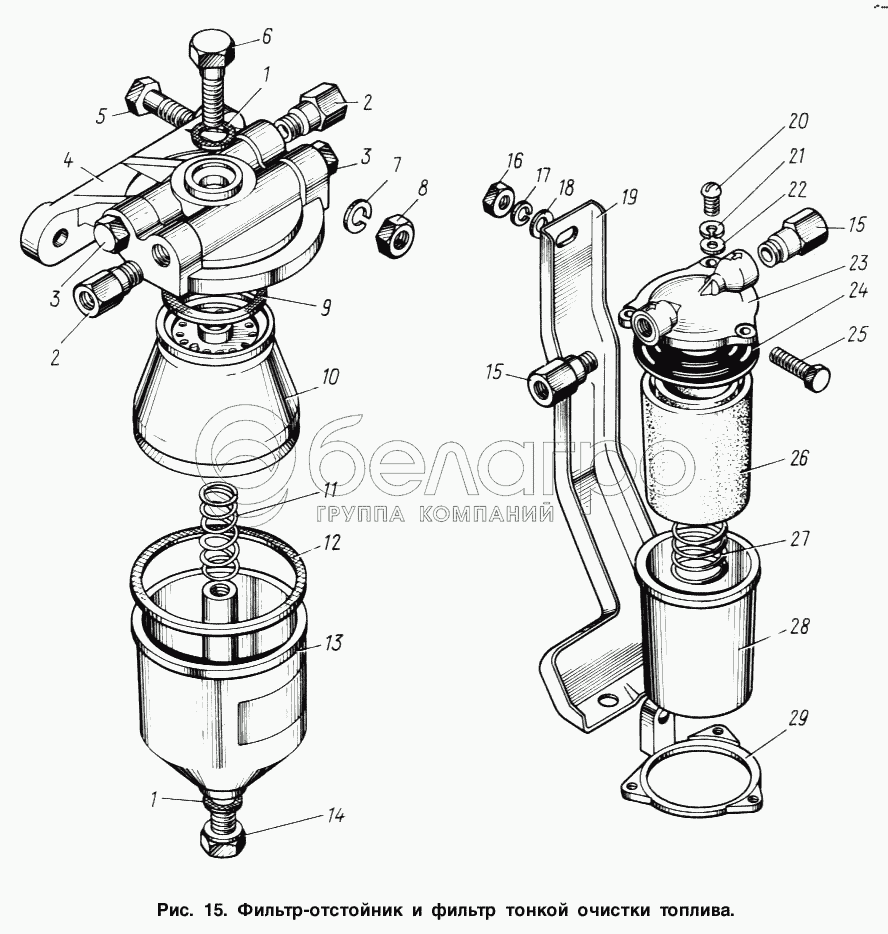 6
1
5
2
4
3
7
8
3
2
9
10
11
12
13
1
14
16
17
18
19
20
21
22
15
23
24
25
15
26
27
28
29
белагро
ГРУППА КОМПАНИЙ

Рис. 15. Фильтр-отстойник и фильтр тонкой очистки топлива.