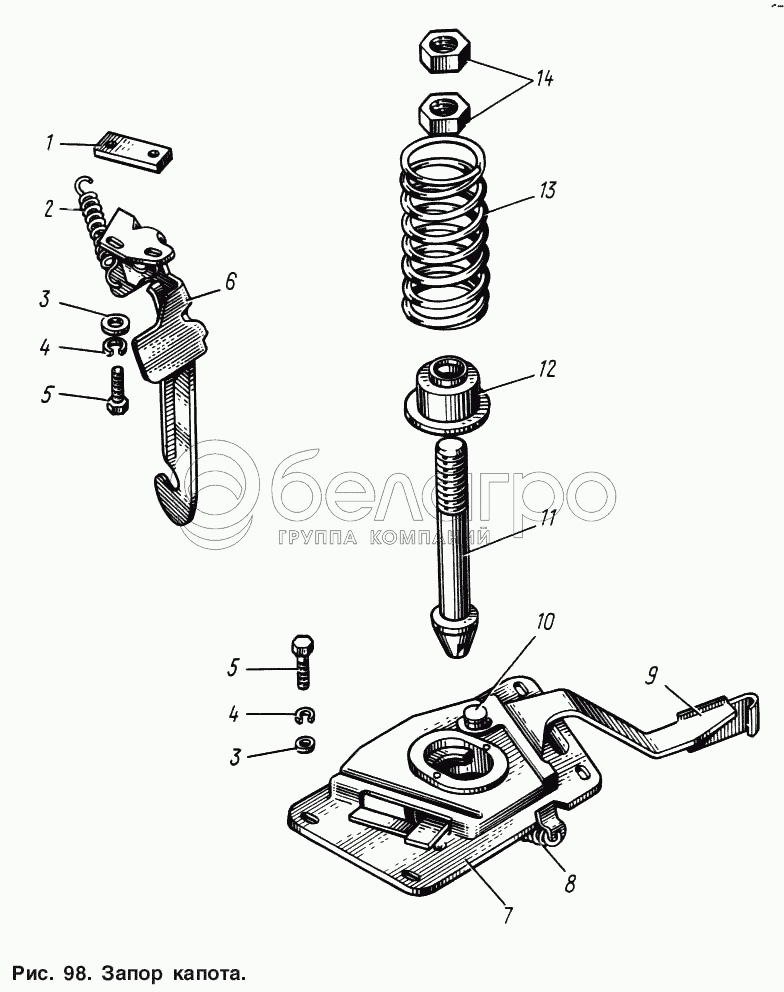 14
1
13
2
6
3
4
12
5
белагро
ГРУППА КОМПАНИЙ
11
10
5
9
4
3
8
7

Рис. 98. Запор капота.