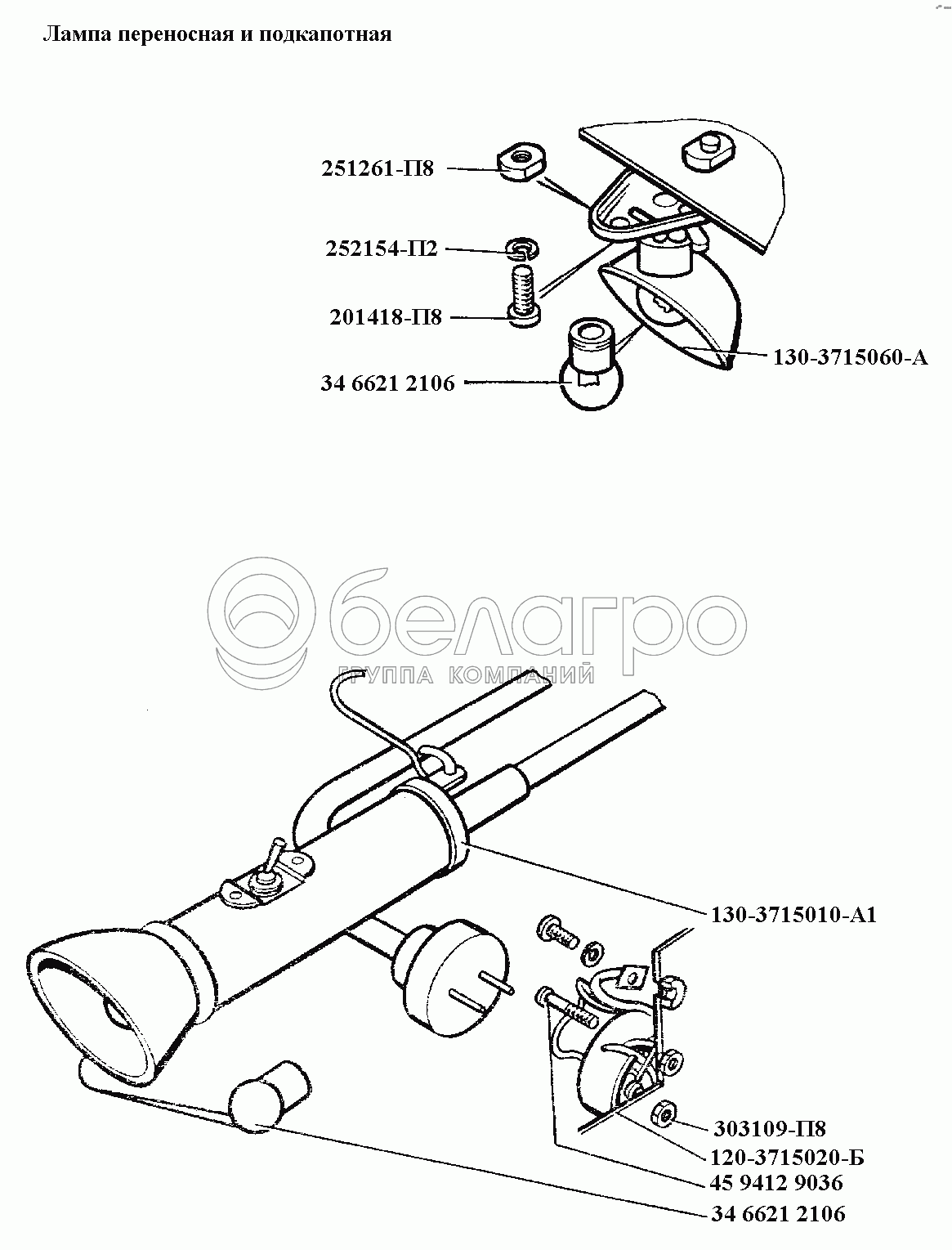 Лампа переносная и подкапотная

251261-П8
252154-П2
201418-П8
34 6621 2106
130-3715060-А

белагро
ГРУППА КОМПАНИЙ

130-3715010-А1
303109-П8
120-3715020-Б
45 9412 9036
34 6621 2106