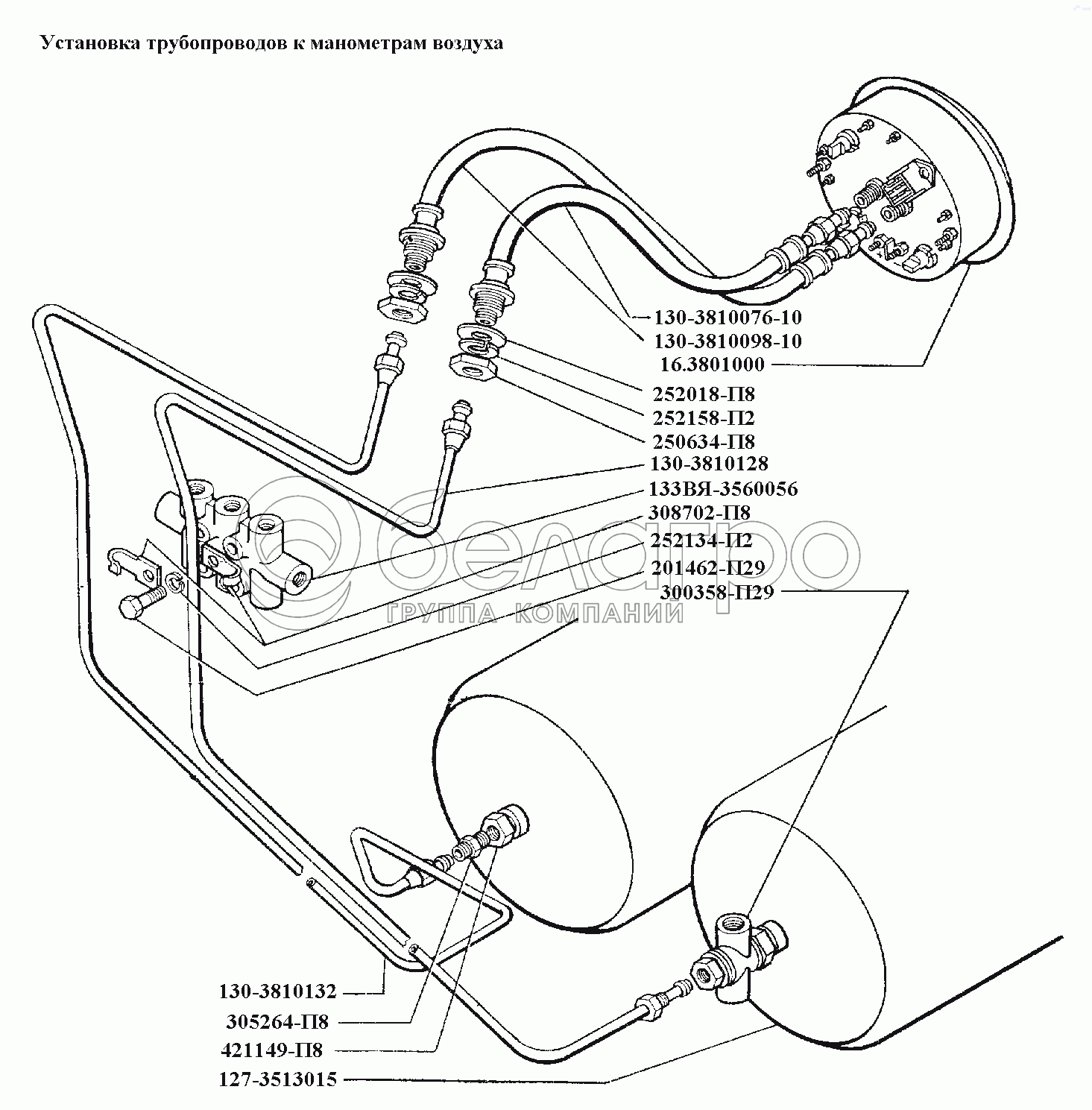 Установка трубопроводов к манометрам воздуха

130-3810076-10
130-3810098-10
16.3801000
252018-П8
252158-П2
250634-П8
130-3810128
133ВЯ-3560056
308702-П8
252134-П2
201462-П29
300358-П29

белагро
ГРУППА КОМПАНИЙ

130-3810132
305264-П8
421149-П8
127-3513015