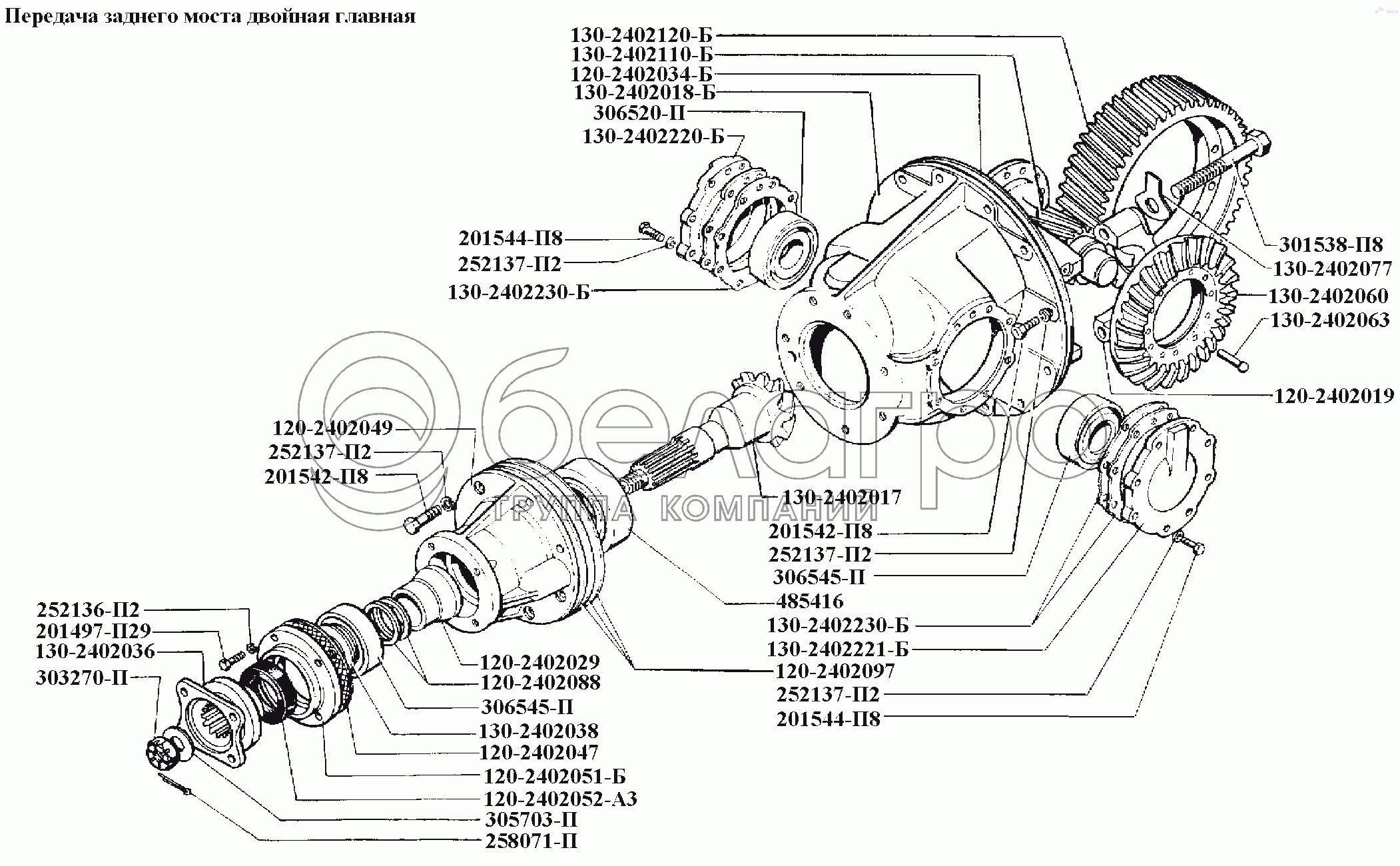 Передача заднего моста двойная главная

130-2402120-Б
130-2402110-Б
120-2402034-Б
130-2402018-Б
306520-П
130-2402220-Б
201544-П8
252137-П2
130-2402230-Б
301538-П8
130-2402077
130-2402060
130-2402063
120-2402019
120-2402049
252137-П2
201542-П8
130-2402017
201542-П8
252137-П2
306545-П
485416
130-2402230-Б
130-2402221-Б
120-2402097
252137-П2
201544-П8
252136-П2
201497-П29
130-2402036
303270-П
120-2402029
120-2402088
306545-П
130-2402038
120-2402047
120-2402051-Б
120-2402052-А3
305703-П
258071-П

белагро
ГРУППА КОМПАНИЙ