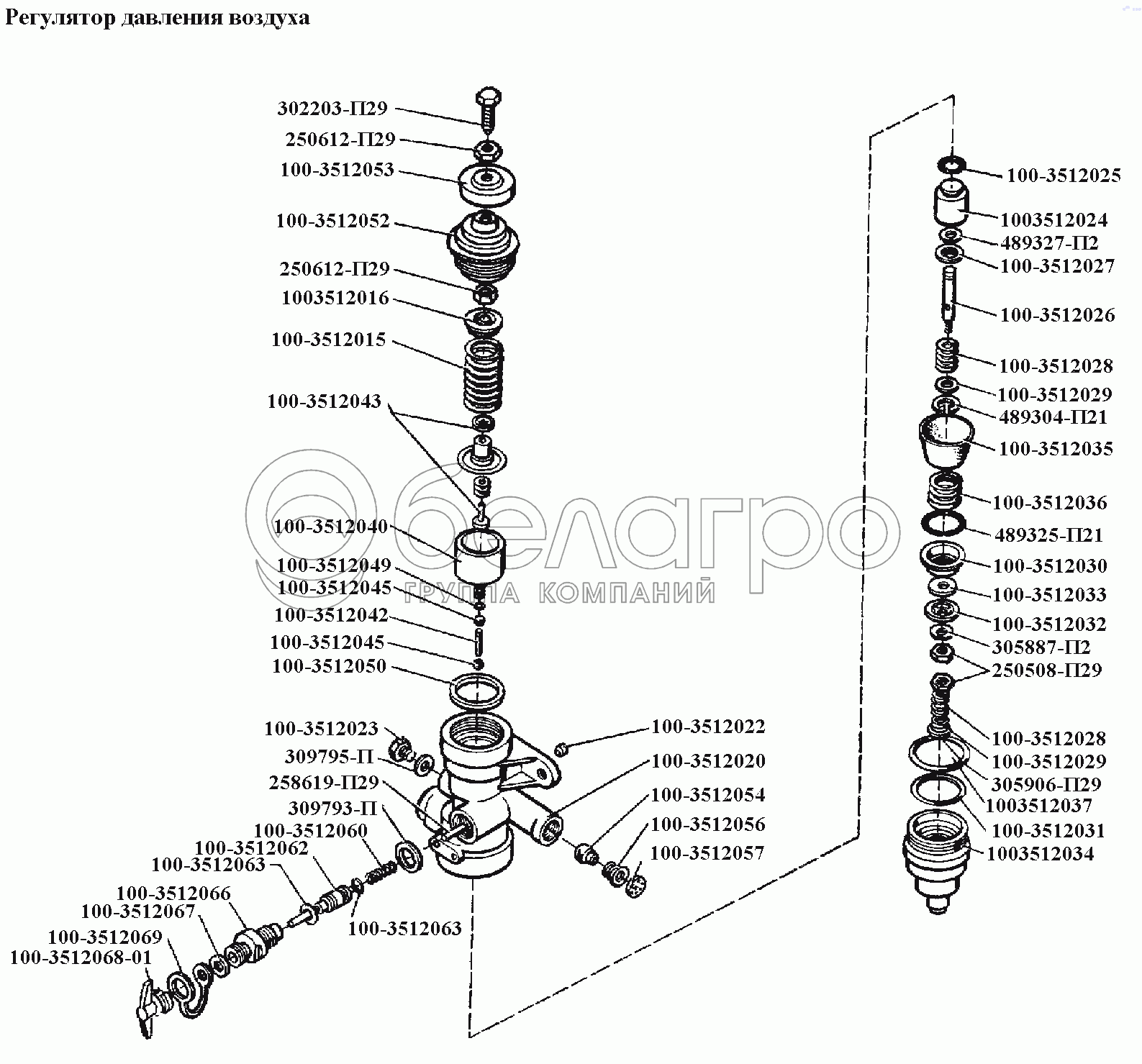 Регулятор давления воздуха

302203-П29
250612-П29
100-3512053
100-3512052
250612-П29
1003512016
100-3512015
100-3512043
100-3512040
100-3512049
100-3512045
100-3512042
100-3512045
100-3512050
100-3512023
309795-П
258619-П29
309793-П
100-3512060
100-3512062
100-3512063
100-3512066
100-3512067
100-3512069
100-3512068-01
100-3512063
100-3512022
100-3512020
100-3512054
100-3512056
100-3512057

100-3512025
1003512024
489327-П2
100-3512027
100-3512026
100-3512028
100-3512029
489304-П21
100-3512035
100-3512036
489325-П21
100-3512030
100-3512033
100-3512032
305887-П2
250508-П29
100-3512028
100-3512029
305906-П29
1003512037
100-3512031
1003512034

белагро
ГРУППА КОМПАНИЙ