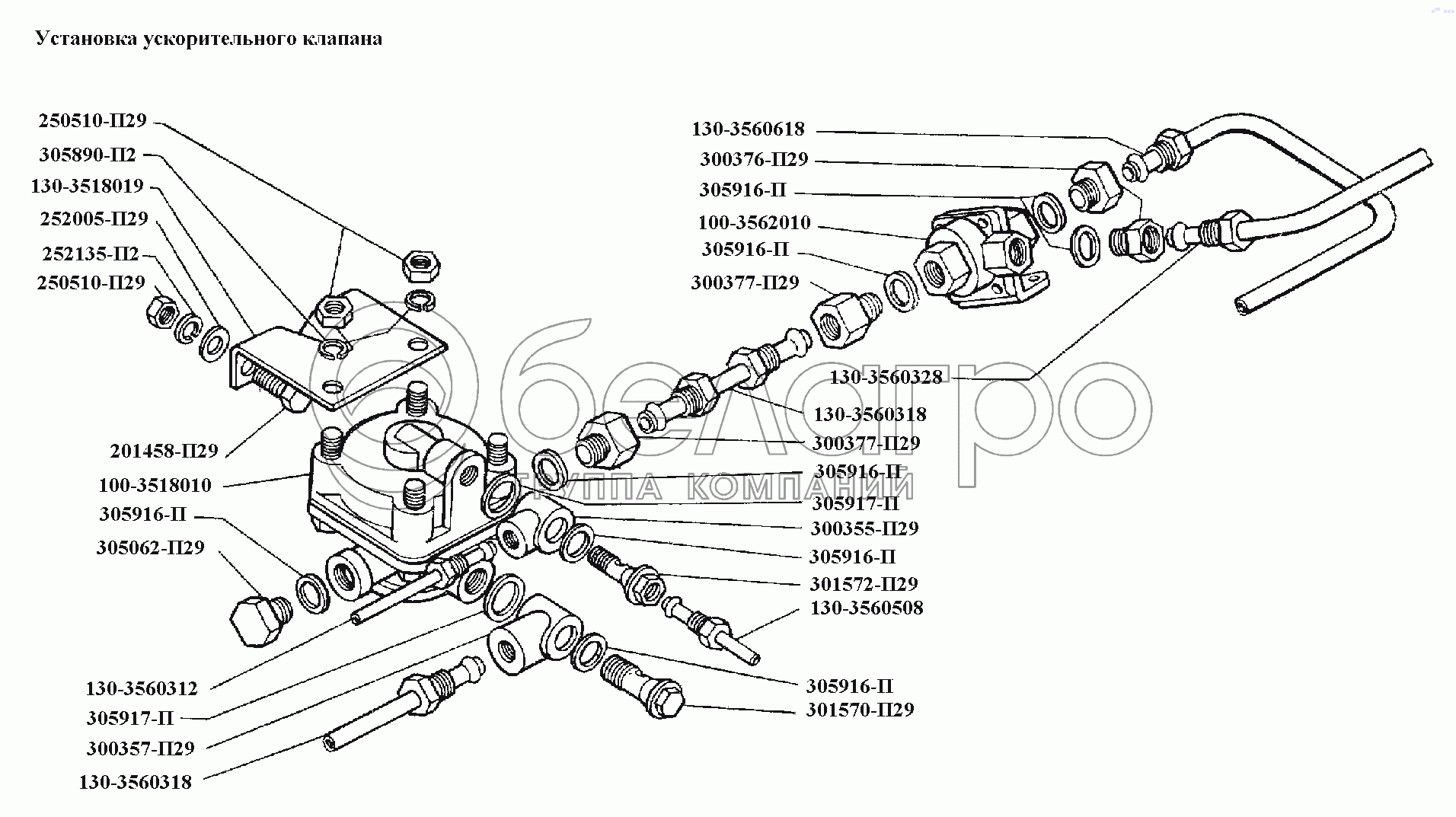 Установка ускорительного клапана

250510-П29
305890-П2
130-3518019
252005-П29
252135-П2
250510-П29
201458-П29
100-3518010
305916-П
305062-П29
130-3560312
305917-П
300357-П29
130-3560318

130-3560618
300376-П29
305916-П
100-3562010
305916-П
300377-П29
130-3560328
130-3560318
300377-П29
305916-П
305917-П
300355-П29
305916-П
301572-П29
130-3560508
305916-П
301570-П29

белагро
ГРУППА КОМПАНИЙ