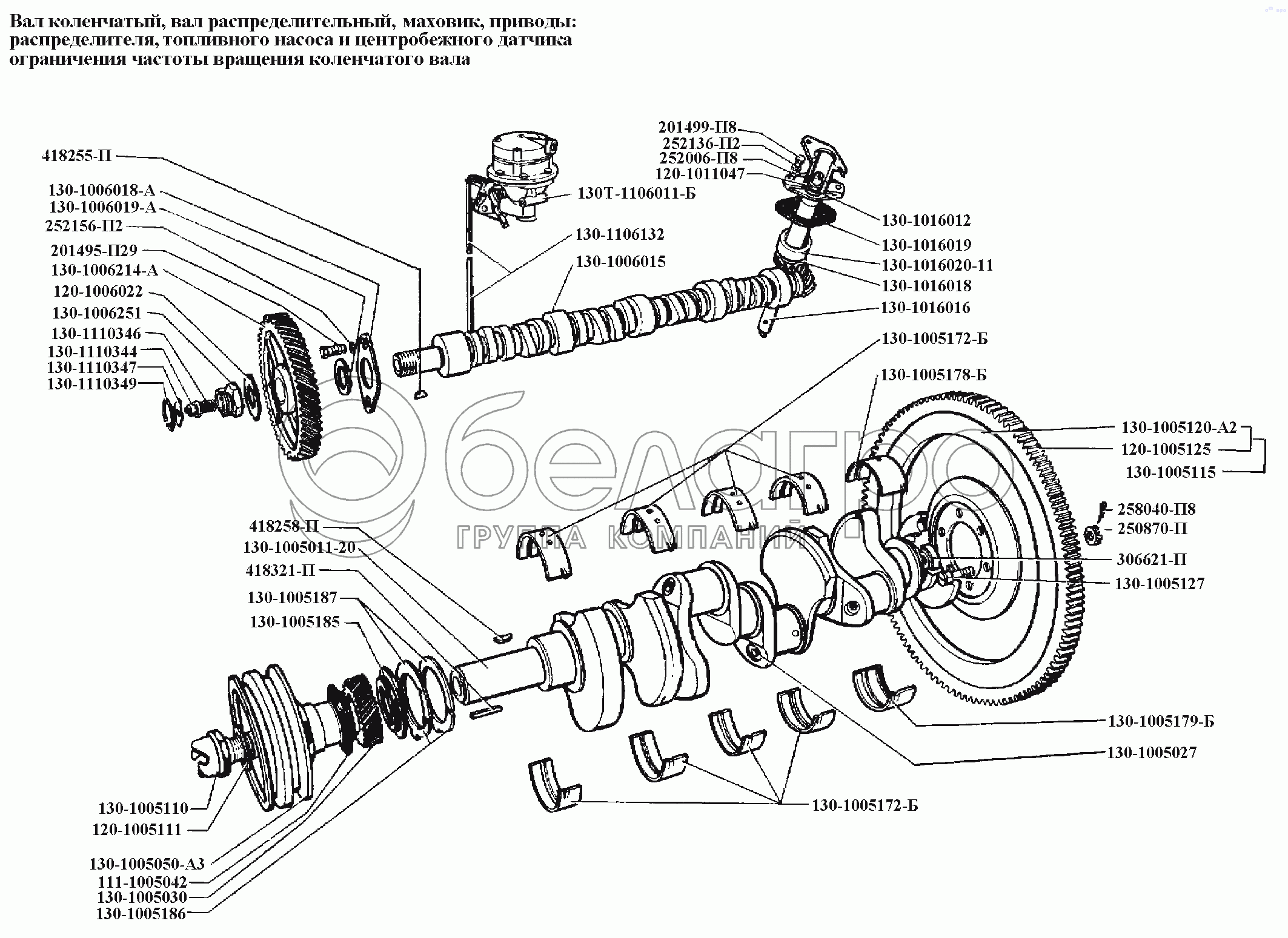 Вал коленчатый, вал распределительный, маховик, приводы: распределителя, топливного насоса и центробежного датчика ограничения частоты вращения коленчатого вала

418255-П
130-1006018-А
130-1006019-А
252156-П2
201495-П29
130-1006214-А
120-1006022
130-1006251
130-1110346
130-1110344
130-1110347
130-1110349

130Т-1106011-Б
130-1106132
130-1006015

201499-П8
252136-П2
252006-П8
120-1011047
130-1016012
130-1016019
130-1016020-11
130-1016018
130-1016016
130-1005172-Б
130-1005178-Б
130-1005120-А2
120-1005125
130-1005115
258040-П8
250870-П
306621-П
130-1005127

белагро
ГРУППА КОМПАНИЙ

418258-П
130-1005011-20
418321-П
130-1005187
130-1005185

130-1005179-Б
130-1005027
130-1005172-Б

130-1005110
120-1005111
130-1005050-А3
111-1005042
130-1005030
130-1005186