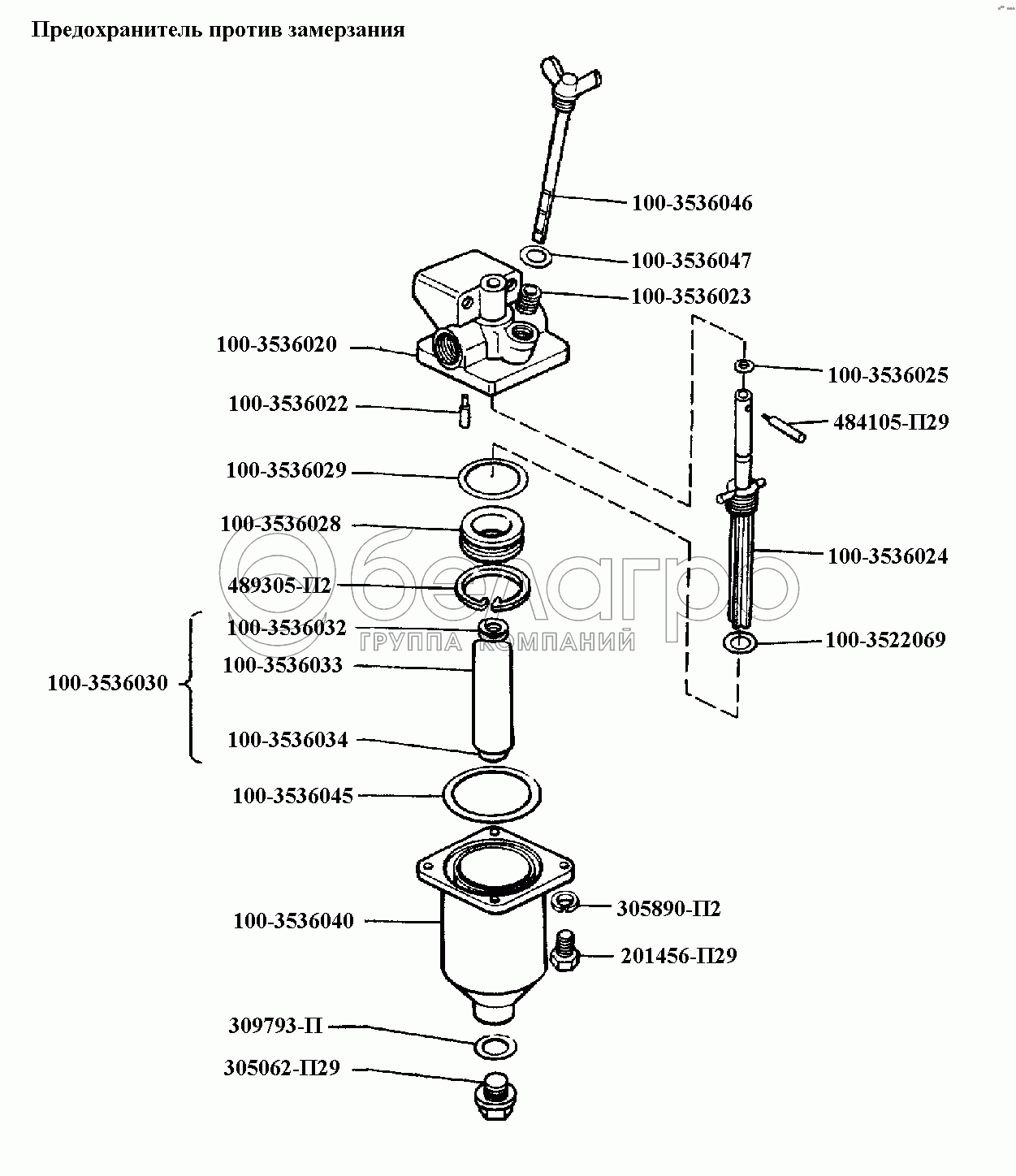 Предохранитель против замерзания

100-3536046

100-3536047

100-3536023

100-3536020

100-3536025

100-3536022

484105-П29

100-3536029

100-3536028

100-3536024

489305-П2

белагро
ГРУППА КОМПАНИЙ

100-3536032

100-3522069

100-3536033

100-3536030

100-3536034

100-3536045

305890-П2

100-3536040

201456-П29

309793-П

305062-П29