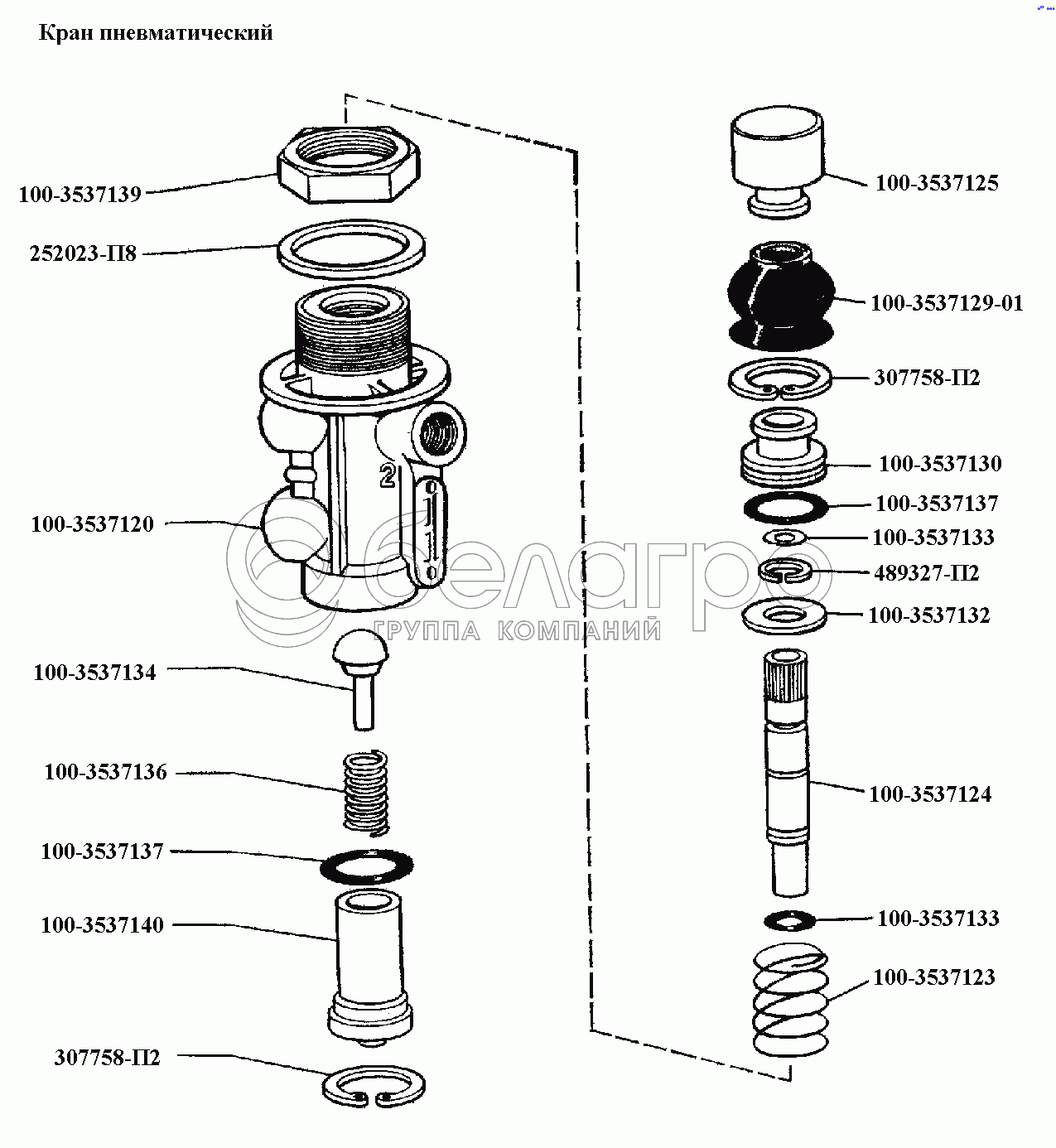 Кран пневматический

100-3537139

252023-П8

100-3537120

2

100-3537134

100-3537136

100-3537137

100-3537140

307758-П2

100-3537125

100-3537129-01

307758-П2

100-3537130

100-3537137

100-3537133

489327-П2

100-3537132

100-3537124

100-3537133

100-3537123

белагро
ГРУППА КОМПАНИЙ